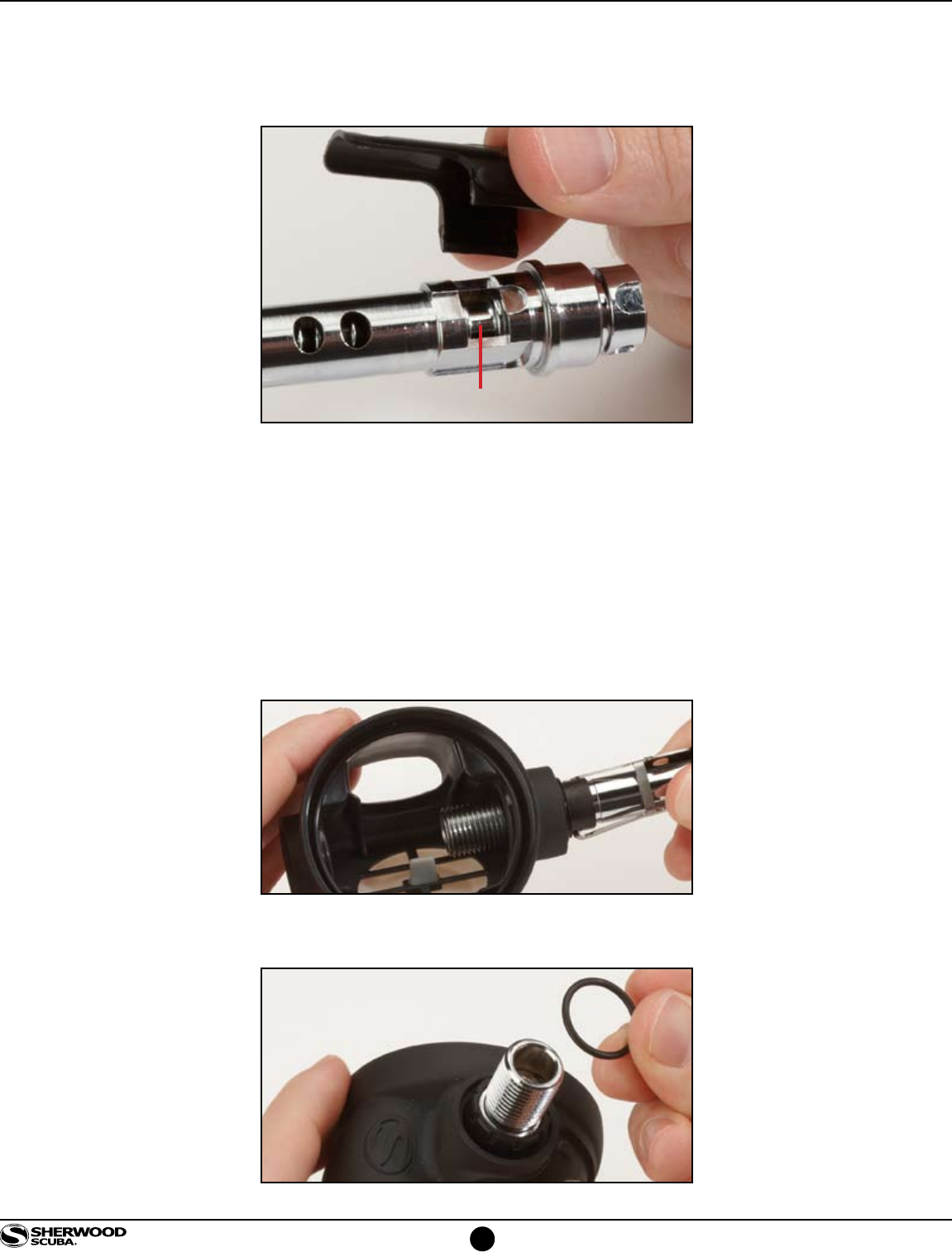 SHERWOOD SCUBA.