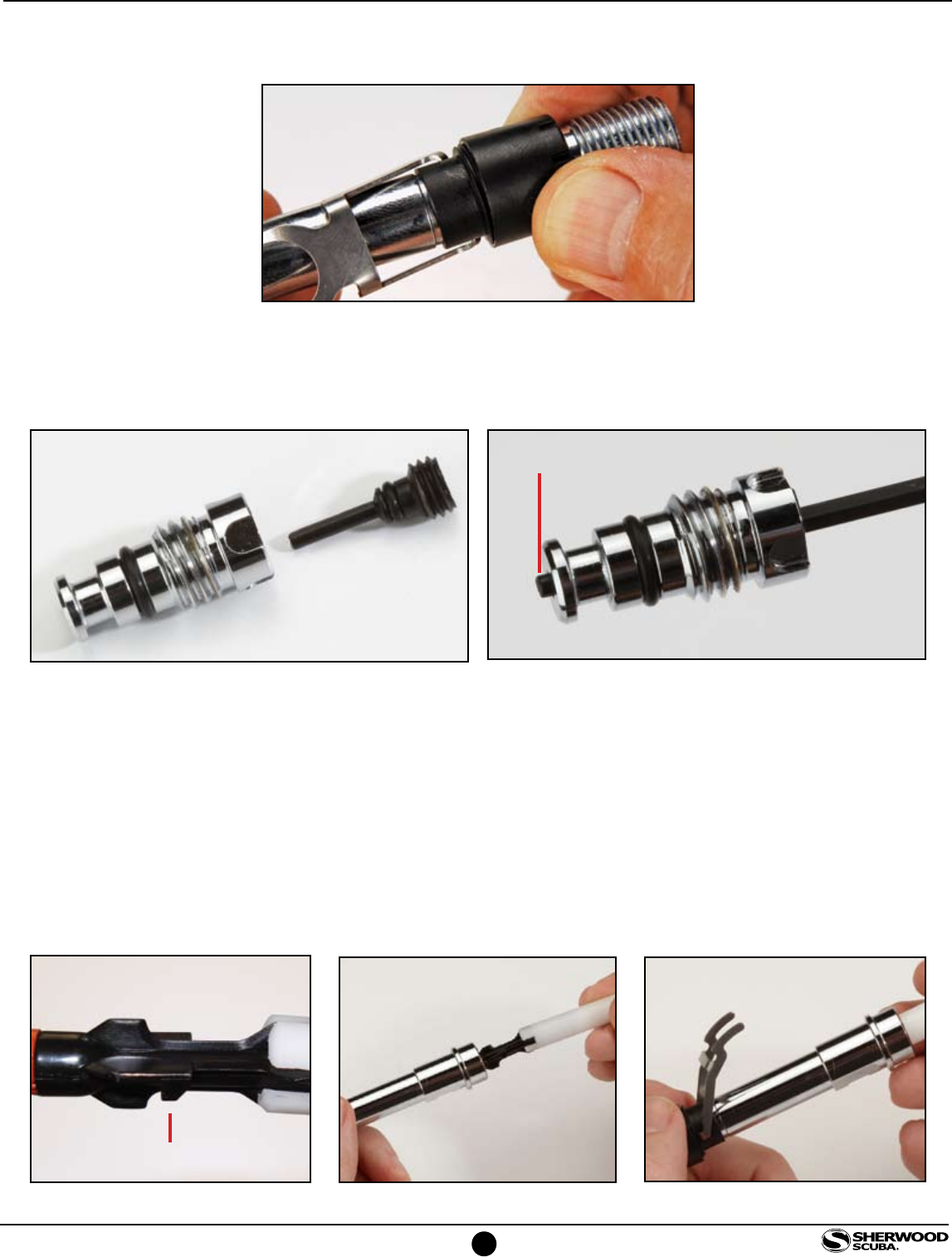 SHERWOOD SCUBA.