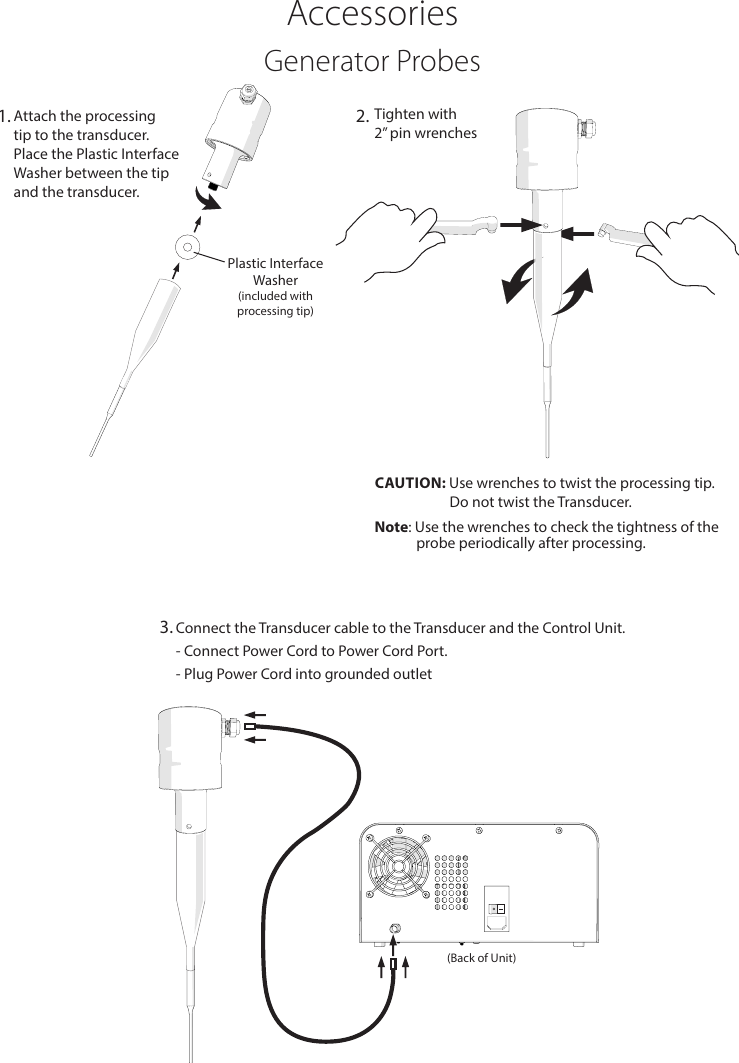 Accessories

Generator Probes

1. Attach the processing tip to the transducer. Place the Plastic Interface Washer between the tip and the transducer.

Plastic Interface Washer
(included with processing tip)

2. Tighten with 2" pin wrenches

CAUTION: Use wrenches to twist the processing tip. Do not twist the Transducer.

Note: Use the wrenches to check the tightness of the probe periodically after processing.

3. Connect the Transducer cable to the Transducer and the Control Unit.
- Connect Power Cord to Power Cord Port.
- Plug Power Cord into grounded outlet

(Back of Unit)