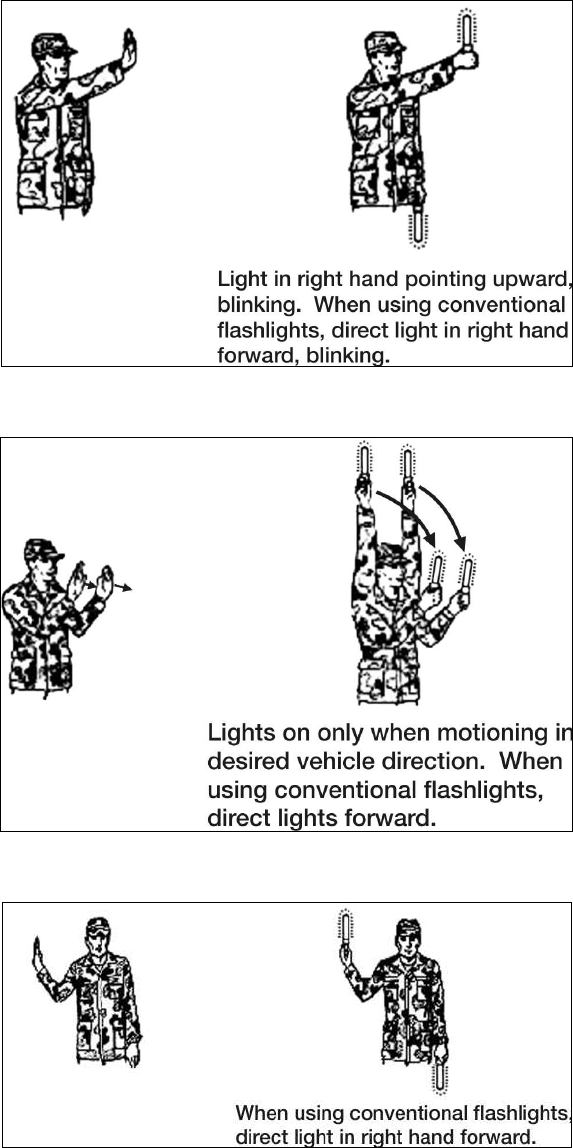 Light in right hand pointing upward, blinking. When using conventional flashlights, direct light in right hand forward, blinking.

Lights on only when motioning in desired vehicle direction. When using conventional flashlights, direct lights forward.

When using conventional flashlights, direct light in right hand forward.