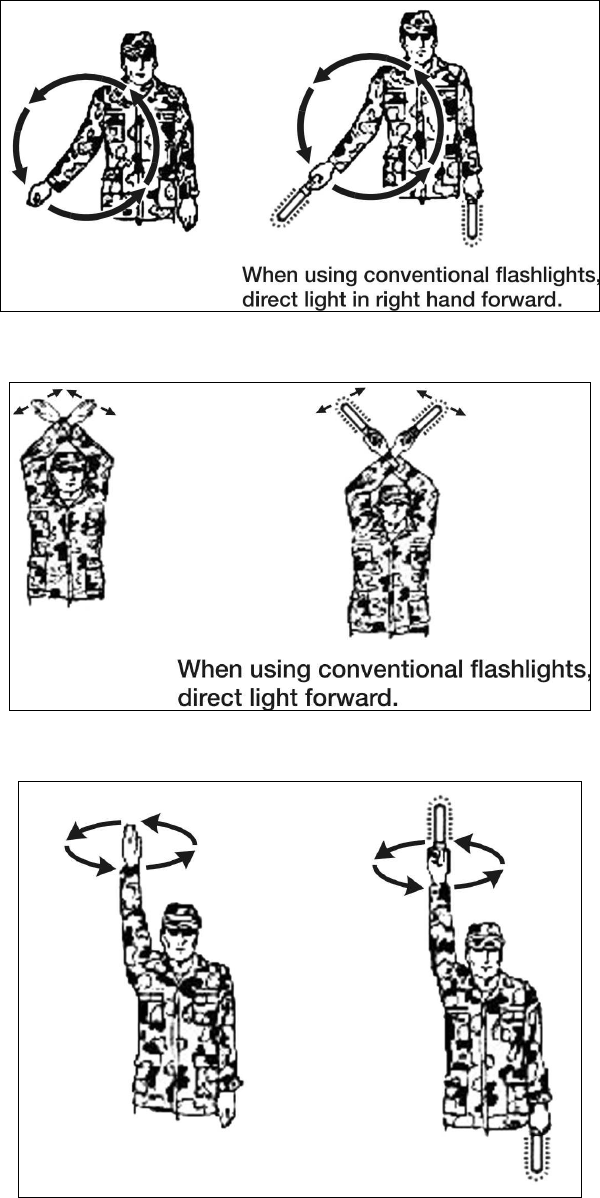 When using conventional flashlights, direct light in right hand forward.

When using conventional flashlights, direct light forward.