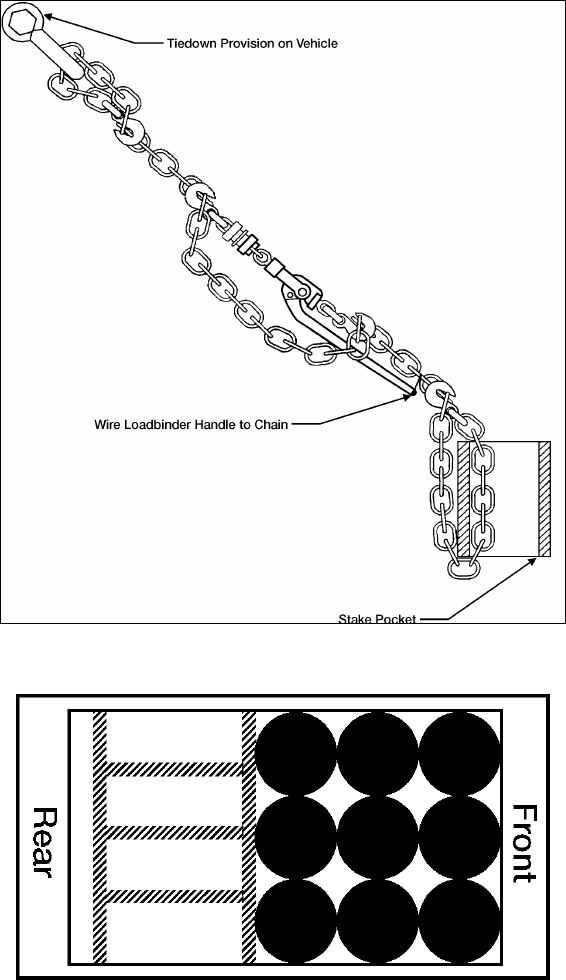 Tiedown Provision on Vehicle

Wire Loadbinder Handle to Chain

Stake Pocket

Rear

Front