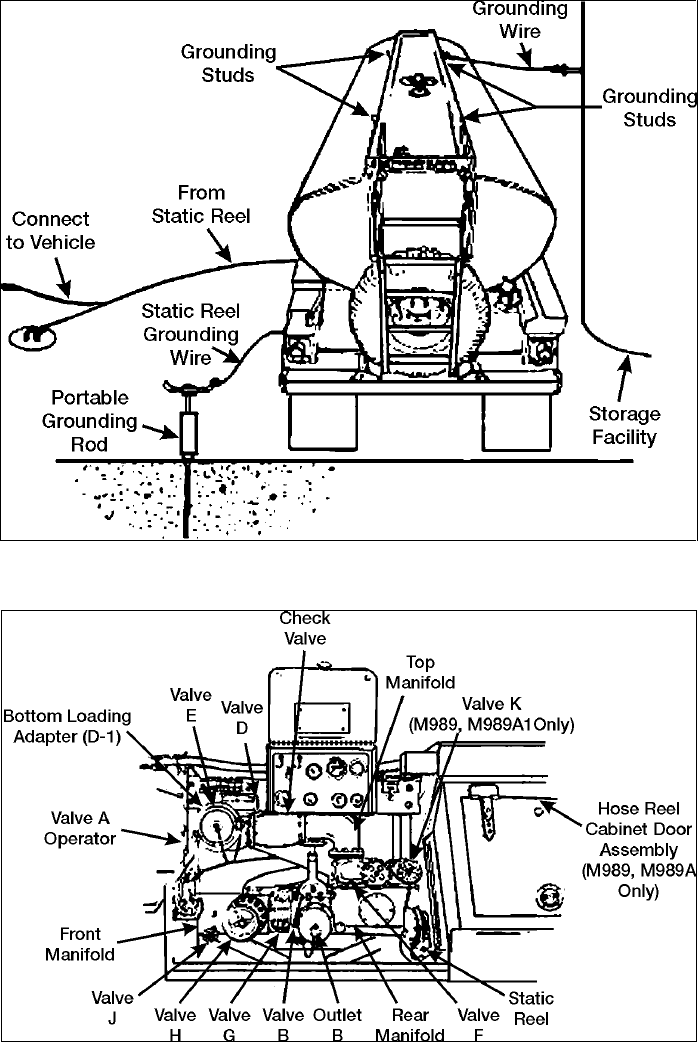 Grounding Wire

Grounding Studs

Grounding Studs

From Static Reel

Connect to Vehicle

Static Reel Grounding Wire

Portable Grounding Rod

Storage Facility

Check Valve

Top Manifold

Valve E

Valve D

Valve K (M989, M989A1Only)

Bottom Loading Adapter (D-1)

Valve A Operator

Hose Reel Cabinet Door Assembly (M989, M989A Only)

Front Manifold

Valve J

Valve H

Valve G

Valve B

Outlet B

Rear Manifold

Valve F

Static Reel