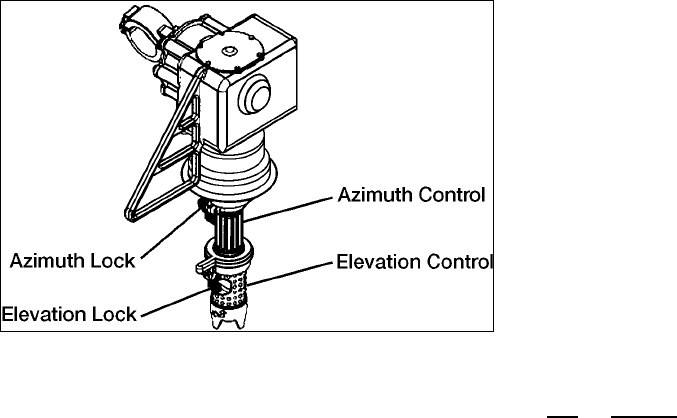 Azimuth Control

Azimuth Lock

Elevation Control

Elevation Lock