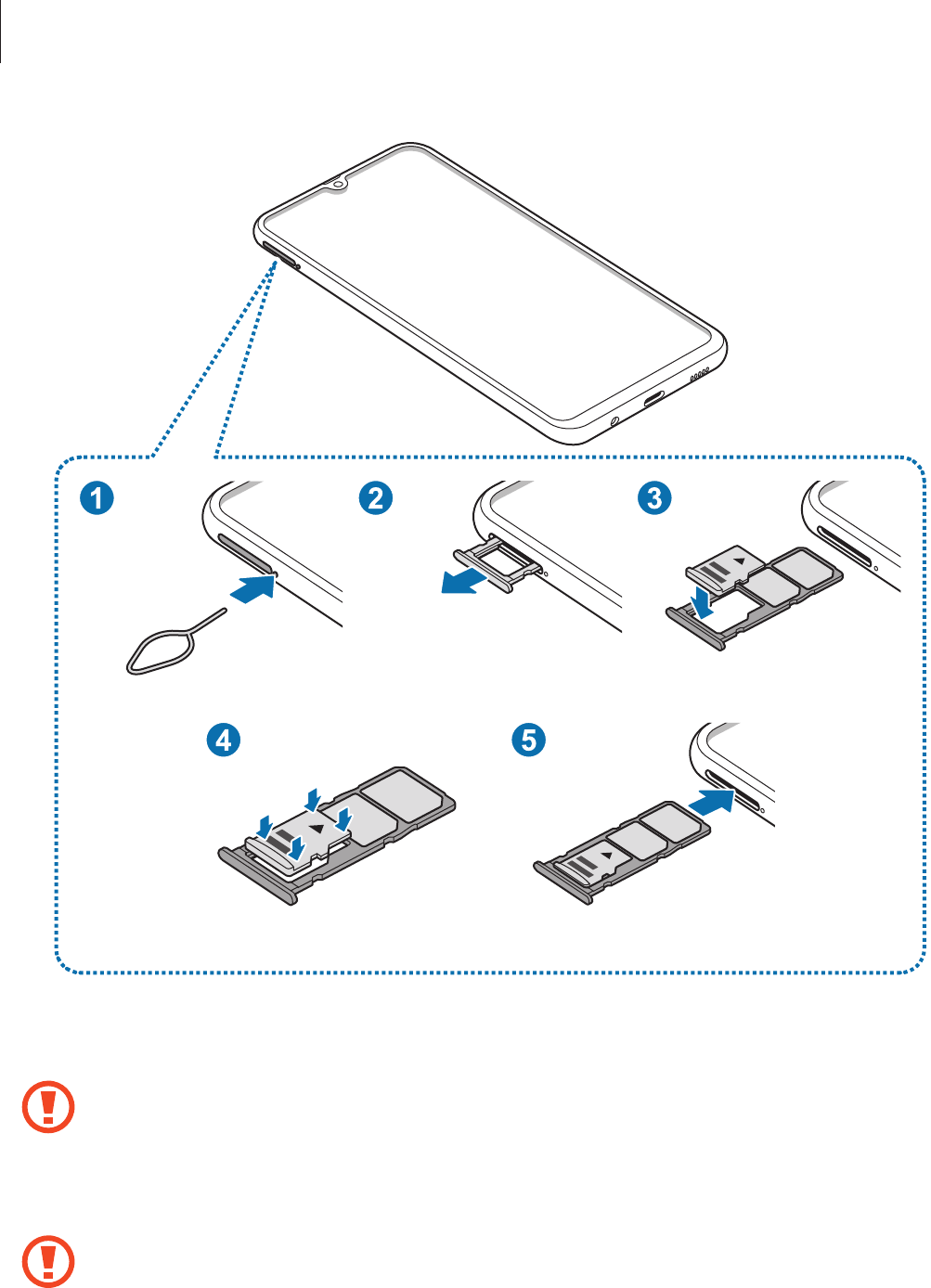 1

2

3

4

5