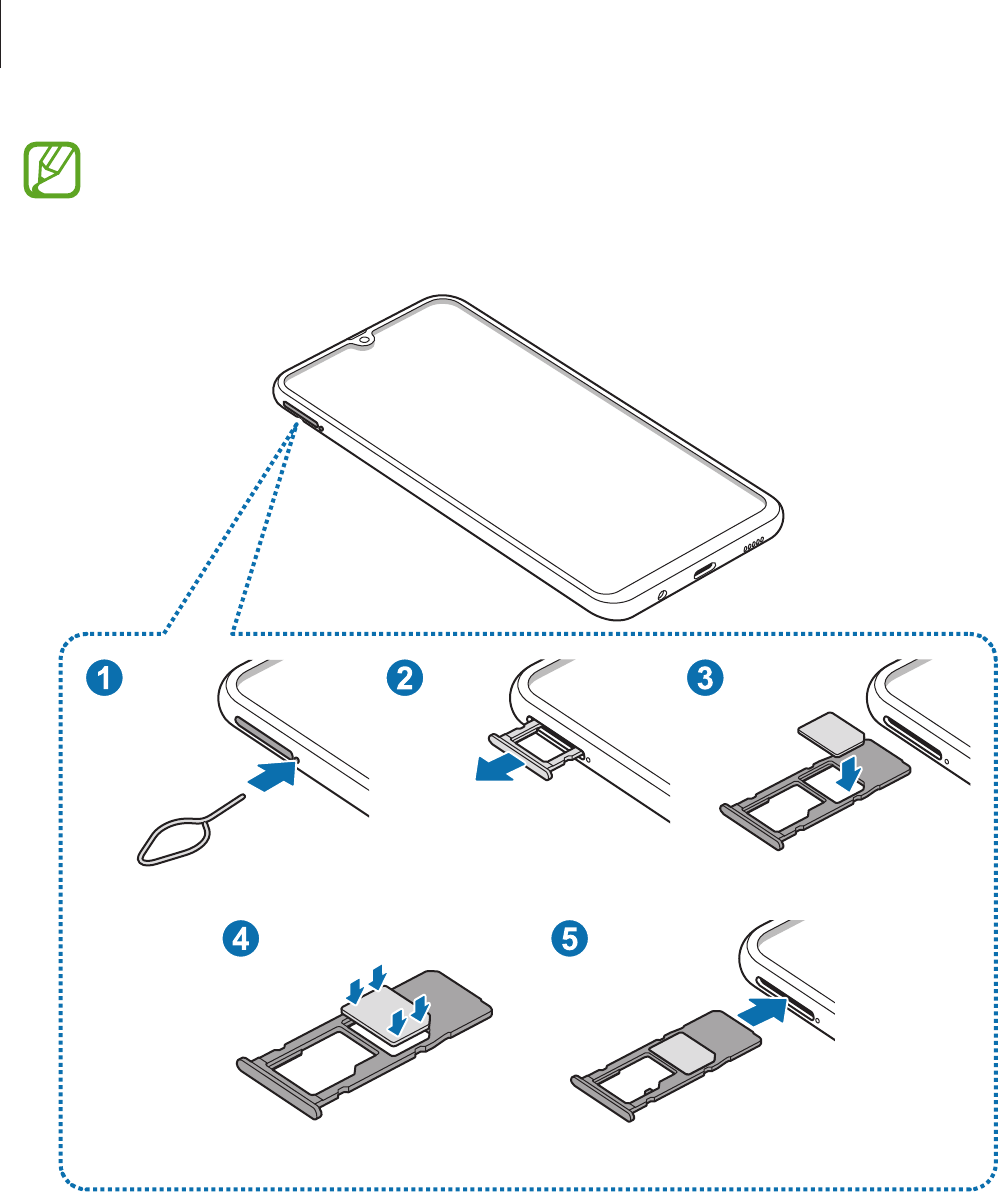 1
2
3
4
5