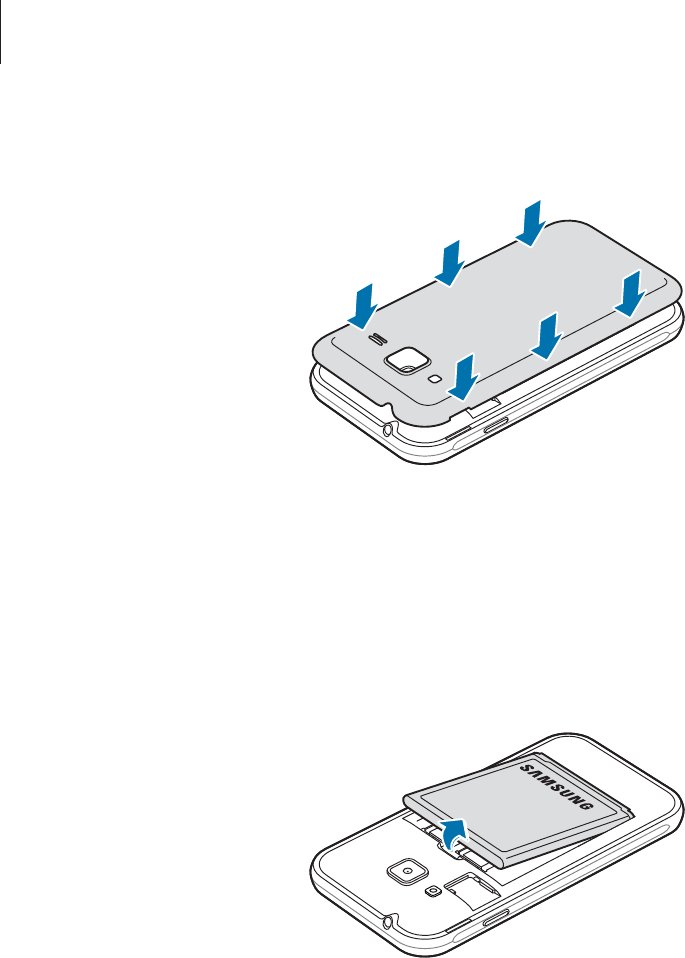 SAMSUNG