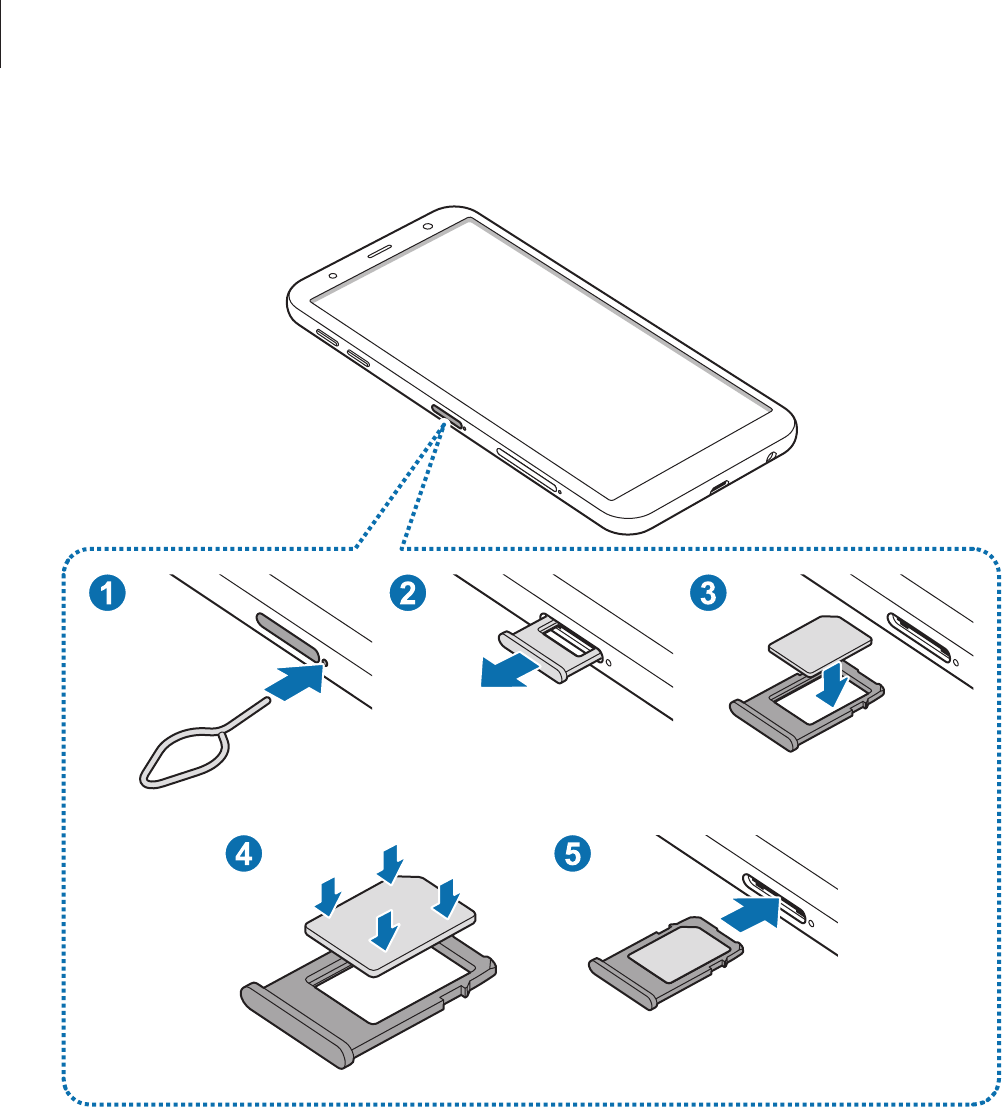 1
2
3
4
5