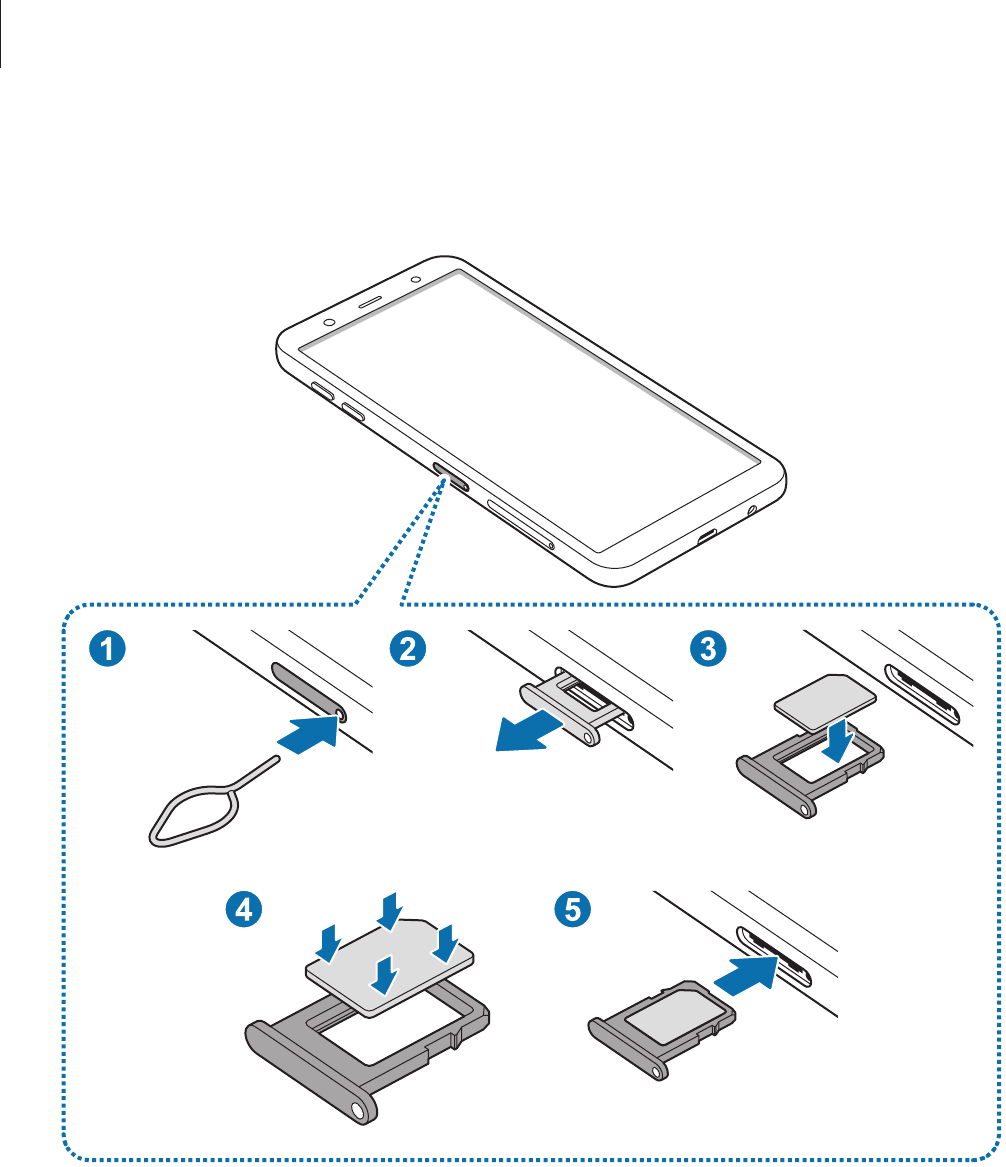 1
2
3
4
5