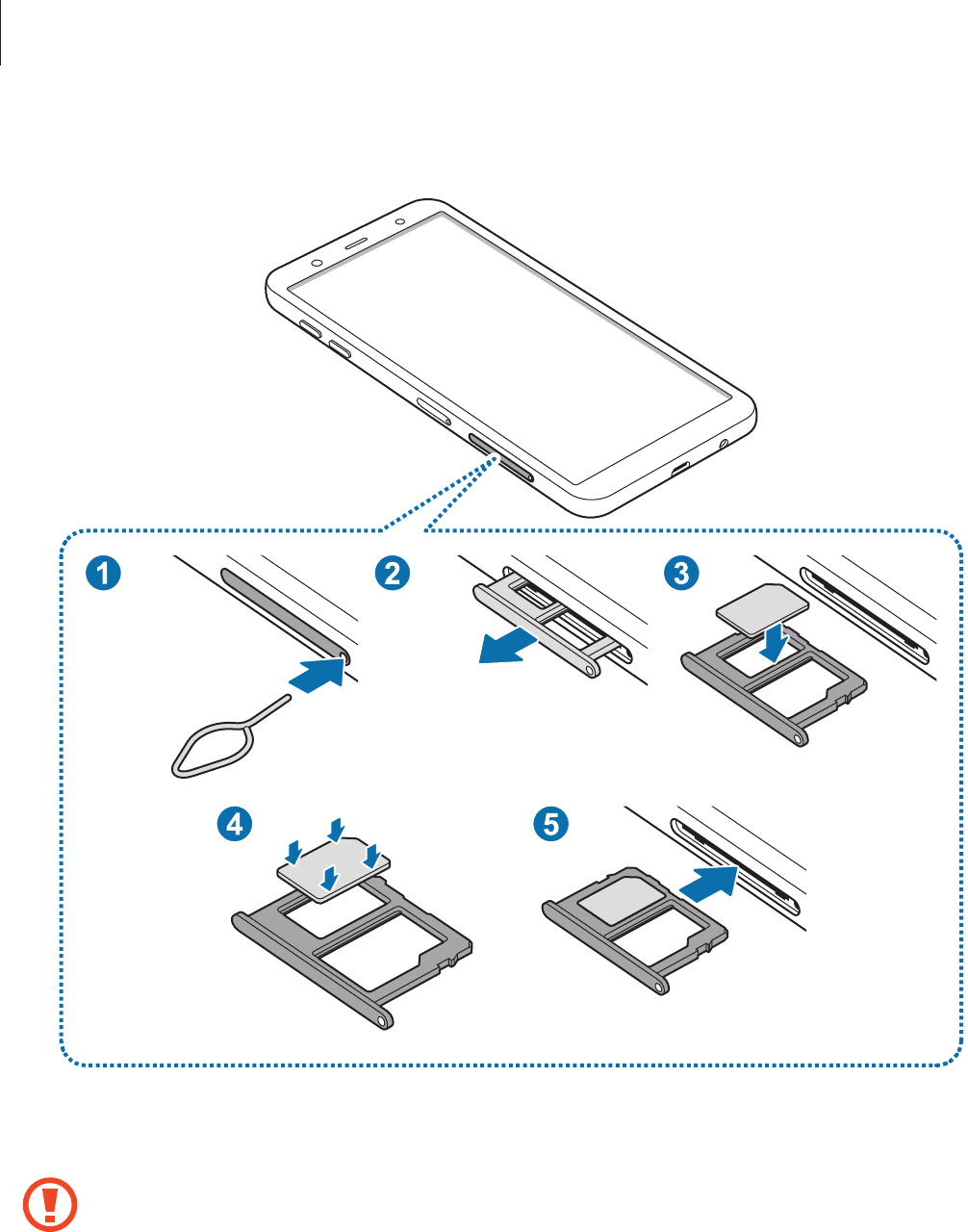 1
2
3
4
5