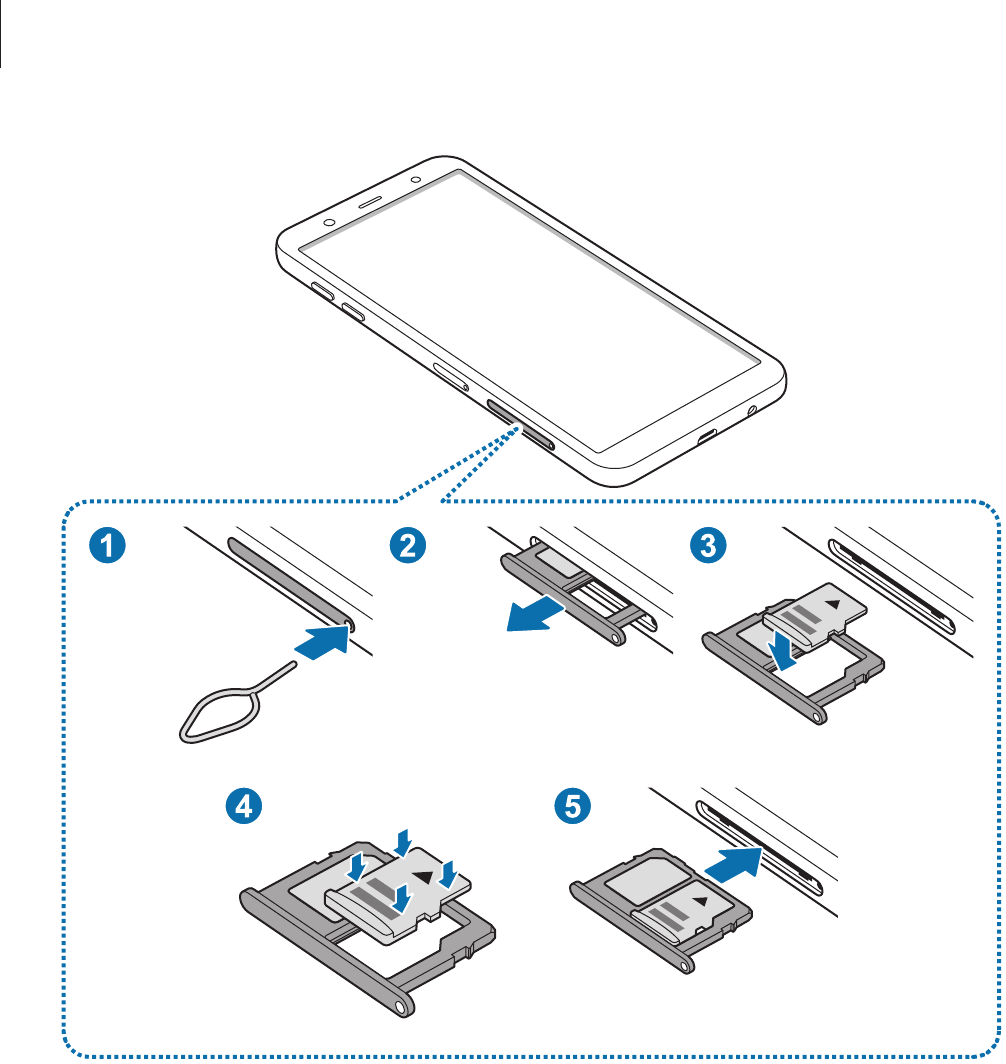 1
2
3
4
5