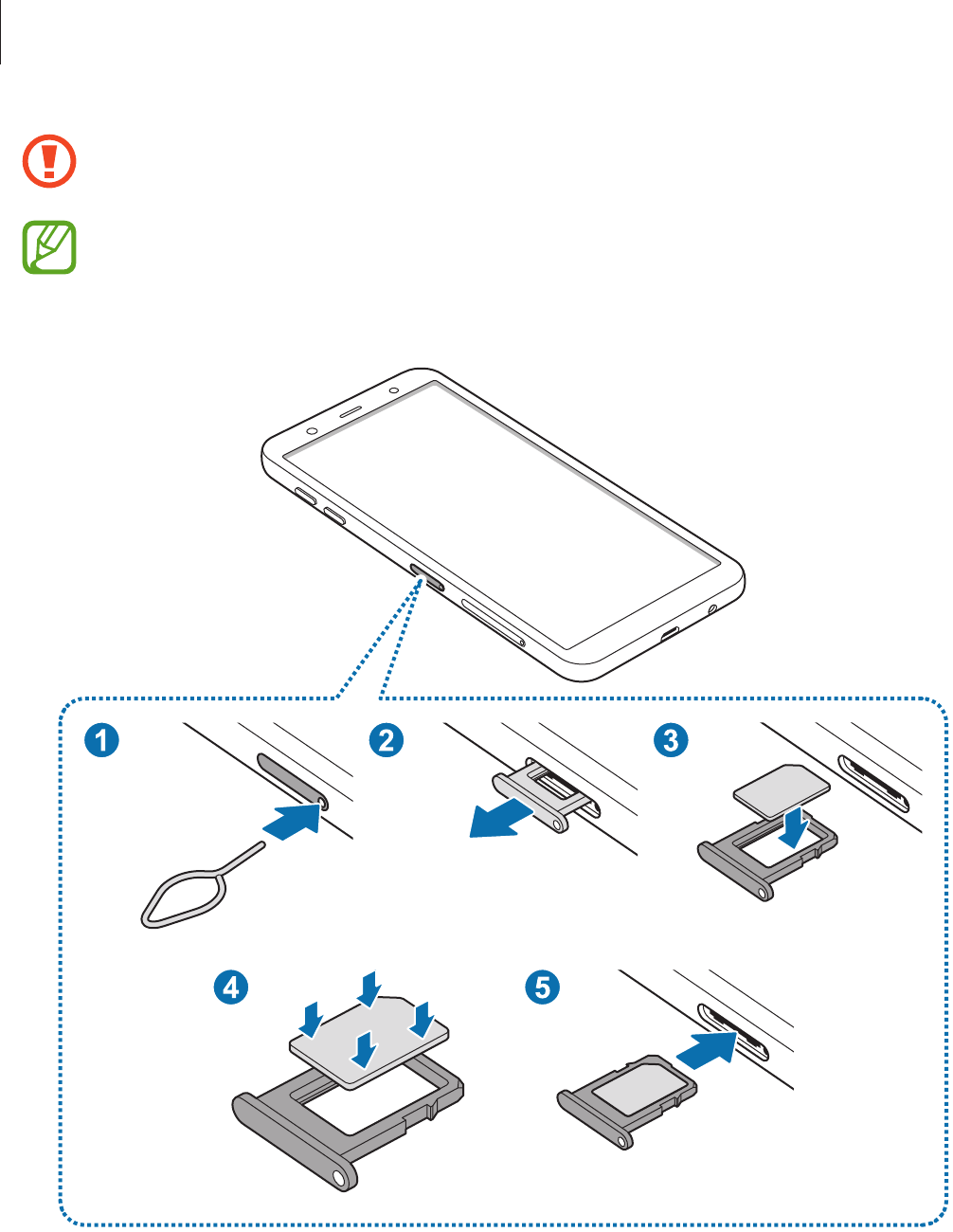 1

2

3

4

5