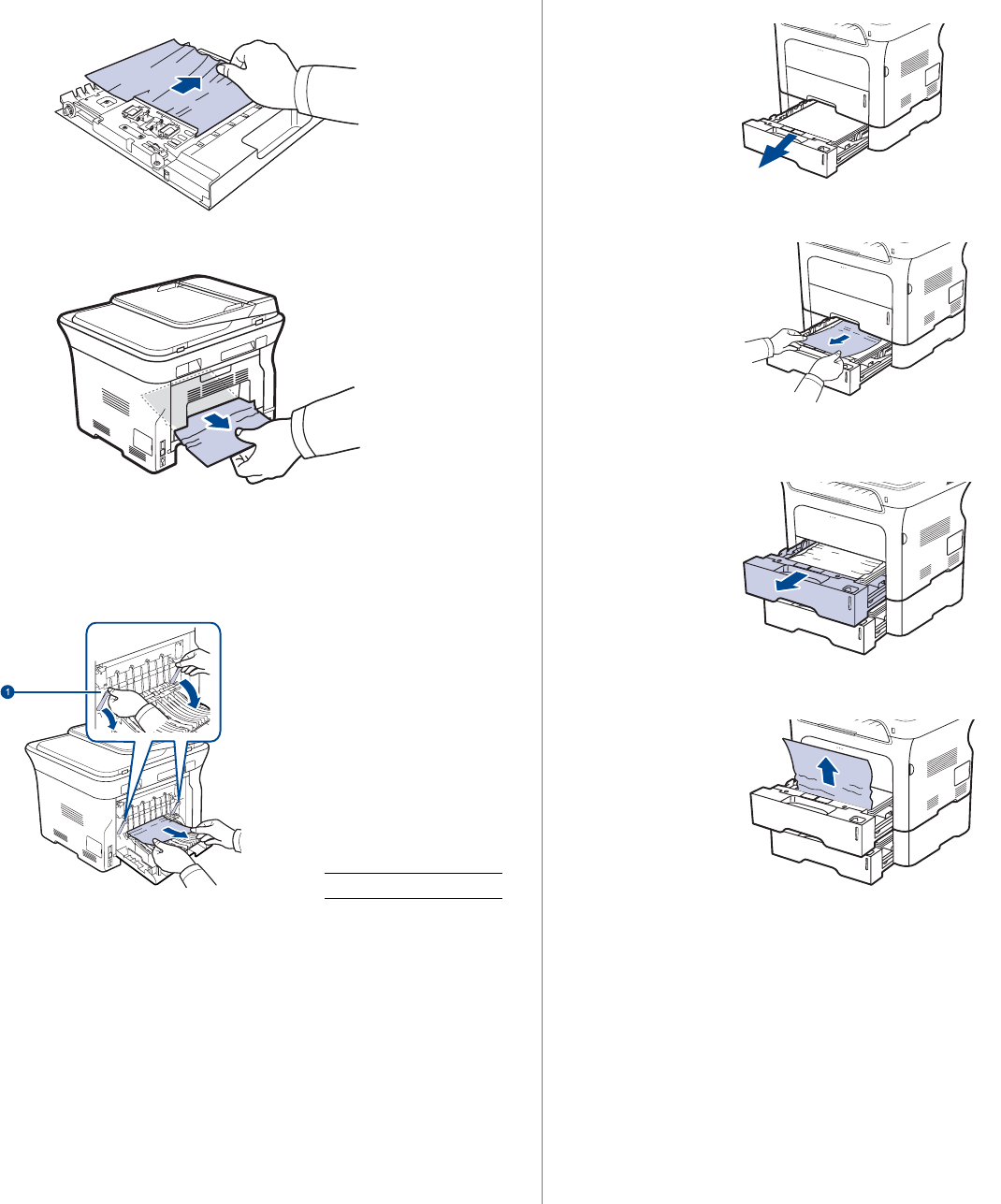 1