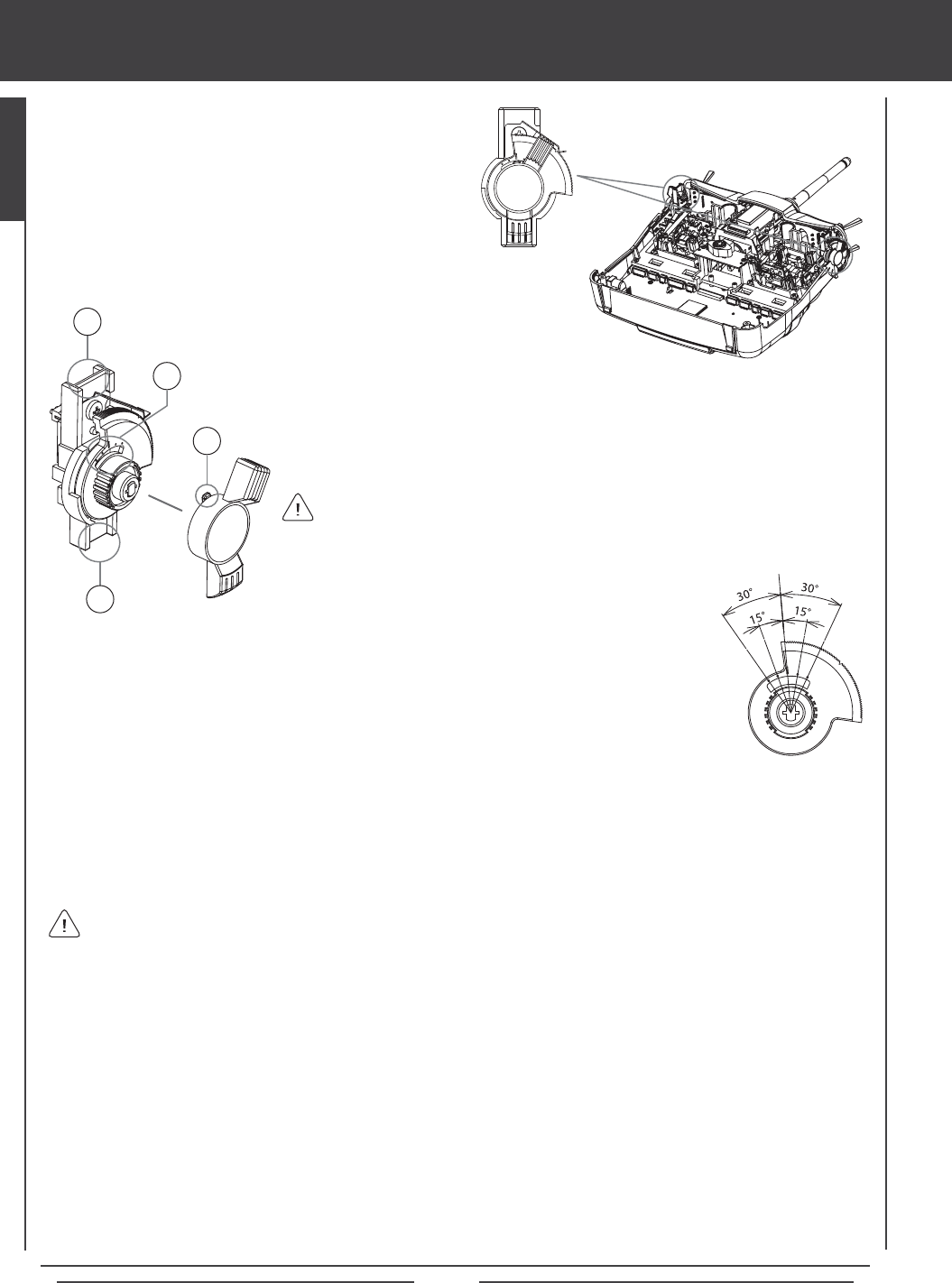 30°
30°
15°
15°