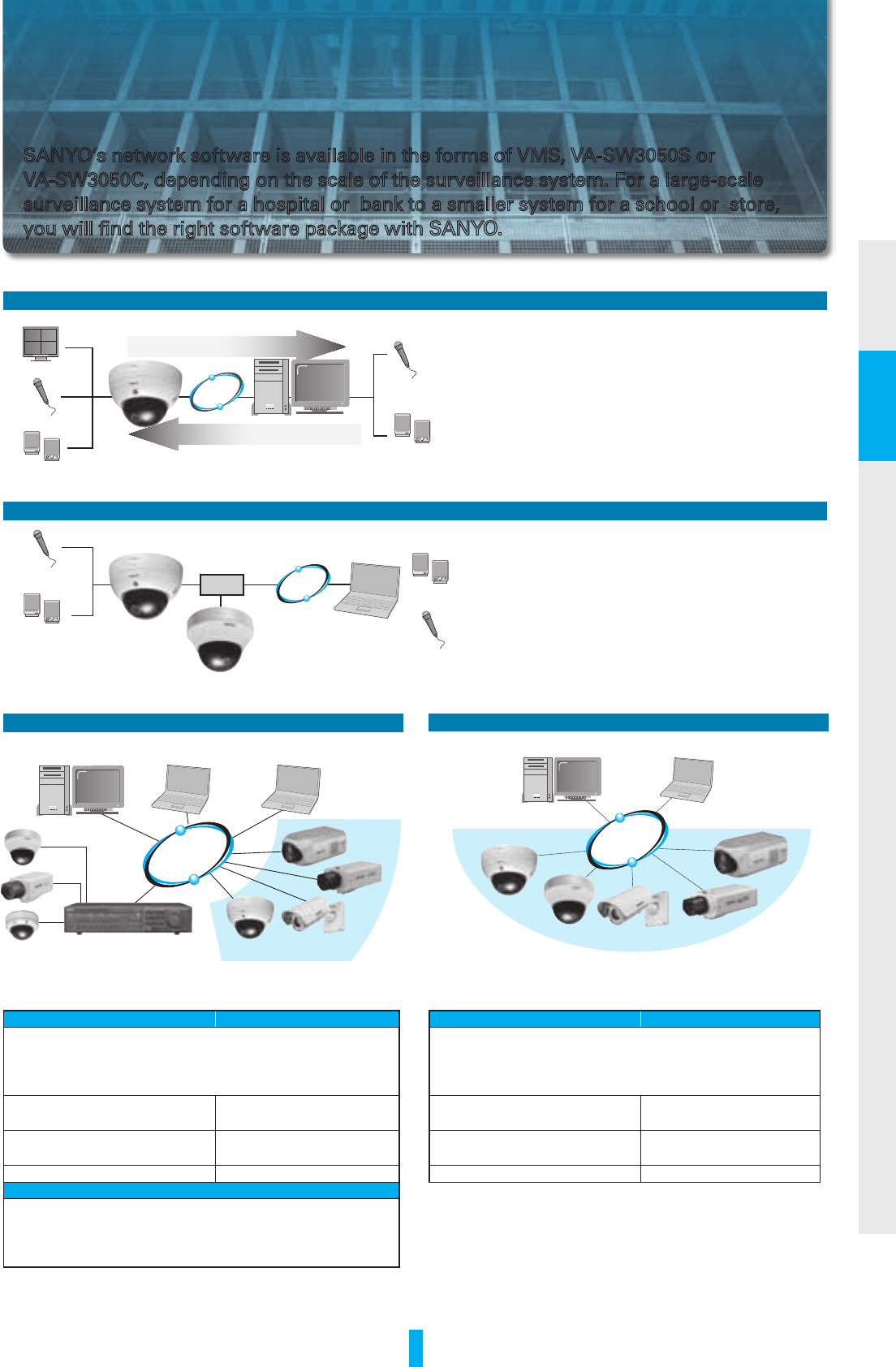 SANYO's network software is available in the forms of VMS, VA-SW3050S or VA-SW3050C, depending on the scale of the surveillance system. For a large-scale surveillance system for a hospital or bank to a smaller system for a school or store, you will find the right software package with SANYO.