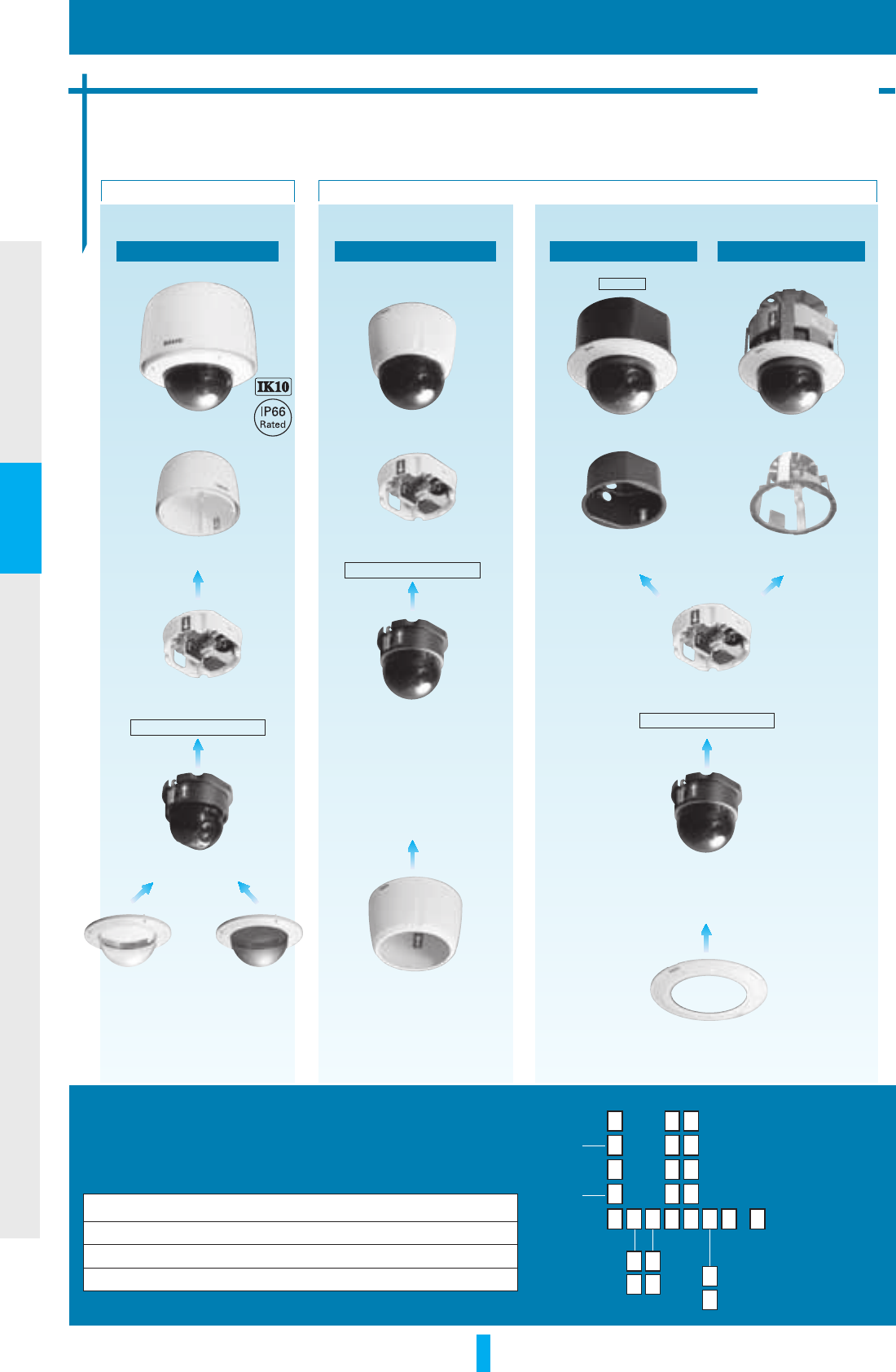 IK10

IP66
Rated