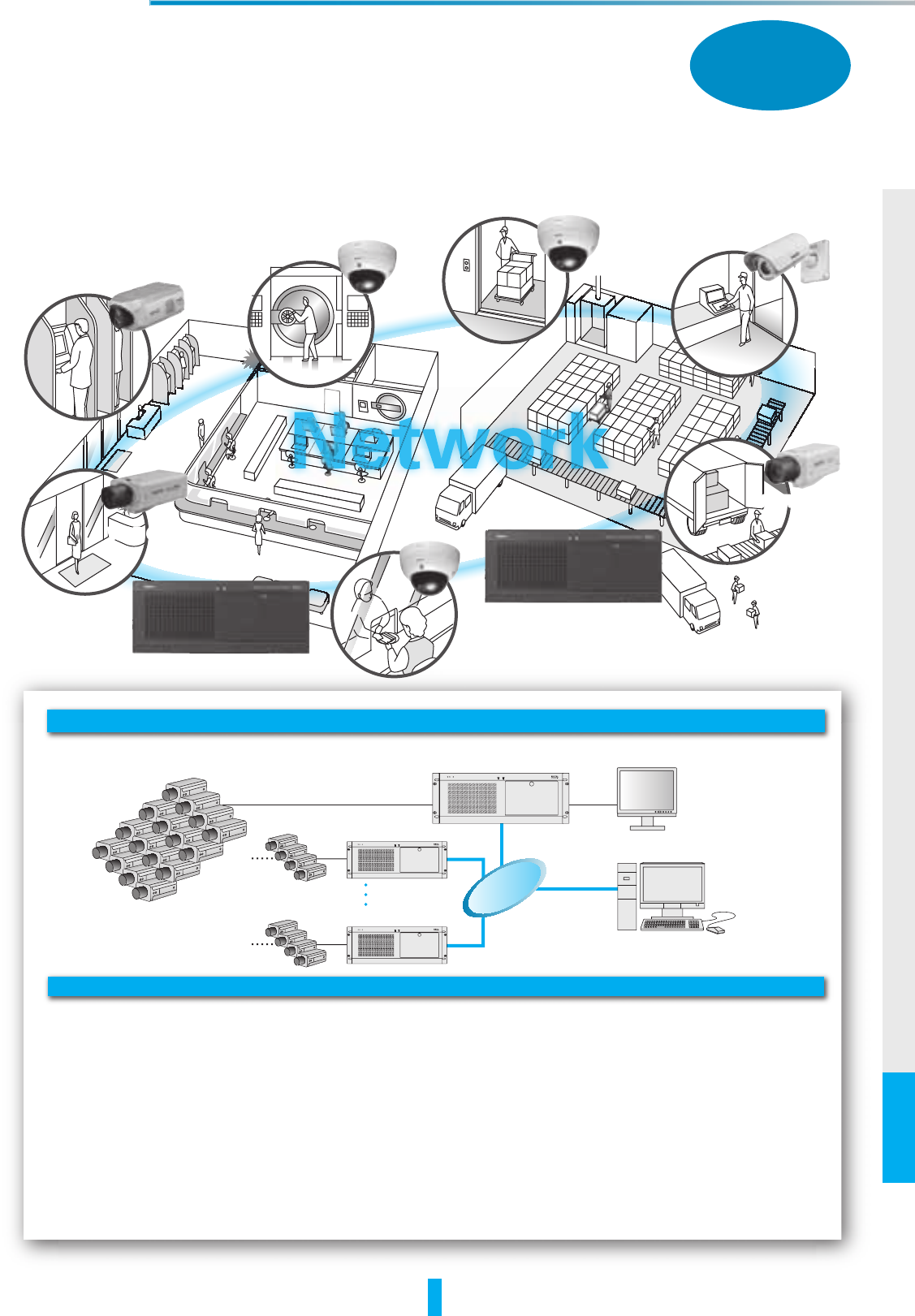 Network