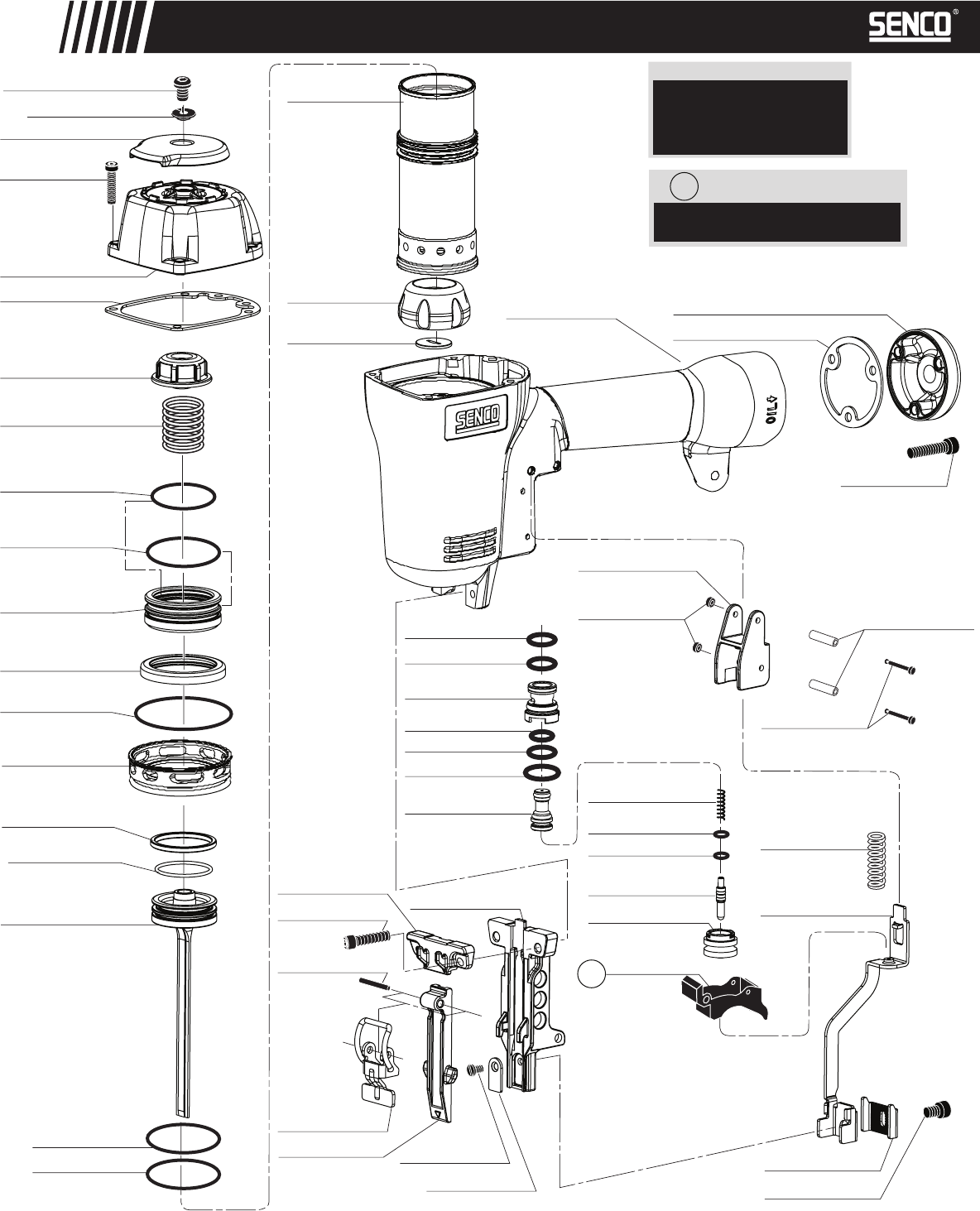 SENCO®

SENCO

OIL