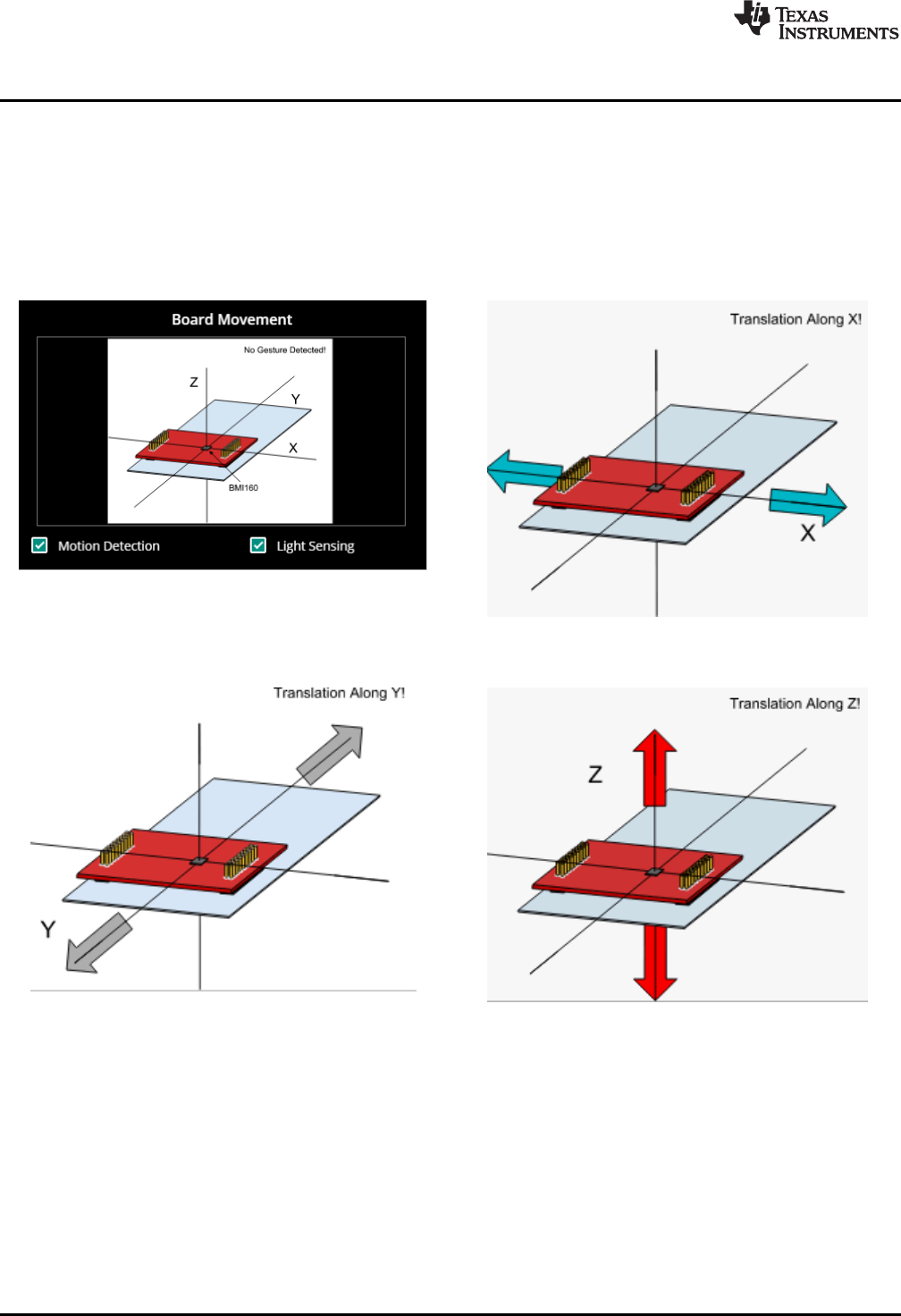 TEXAS INSTRUMENTS

Board Movement

No Gesture Detected!

Z

Y

X

BMI160

Motion Detection

Light Sensing

Translation Along X!

X

Translation Along Y!

Y

Translation Along Z!

Z