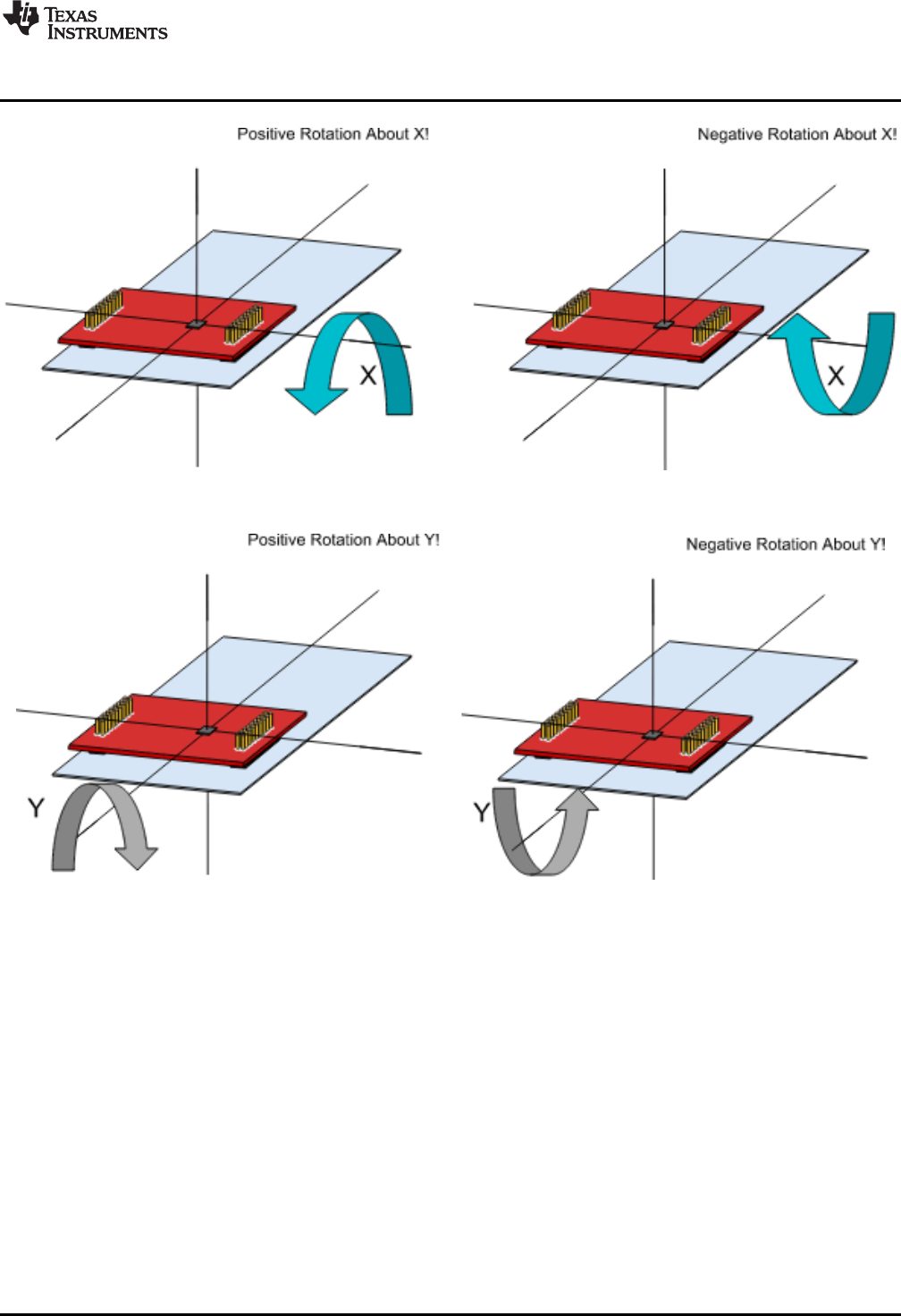 TEXAS INSTRUMENTS

Positive Rotation About X!

X

Negative Rotation About X!

X

Positive Rotation About Y!

Y

Negative Rotation About Y!

Y