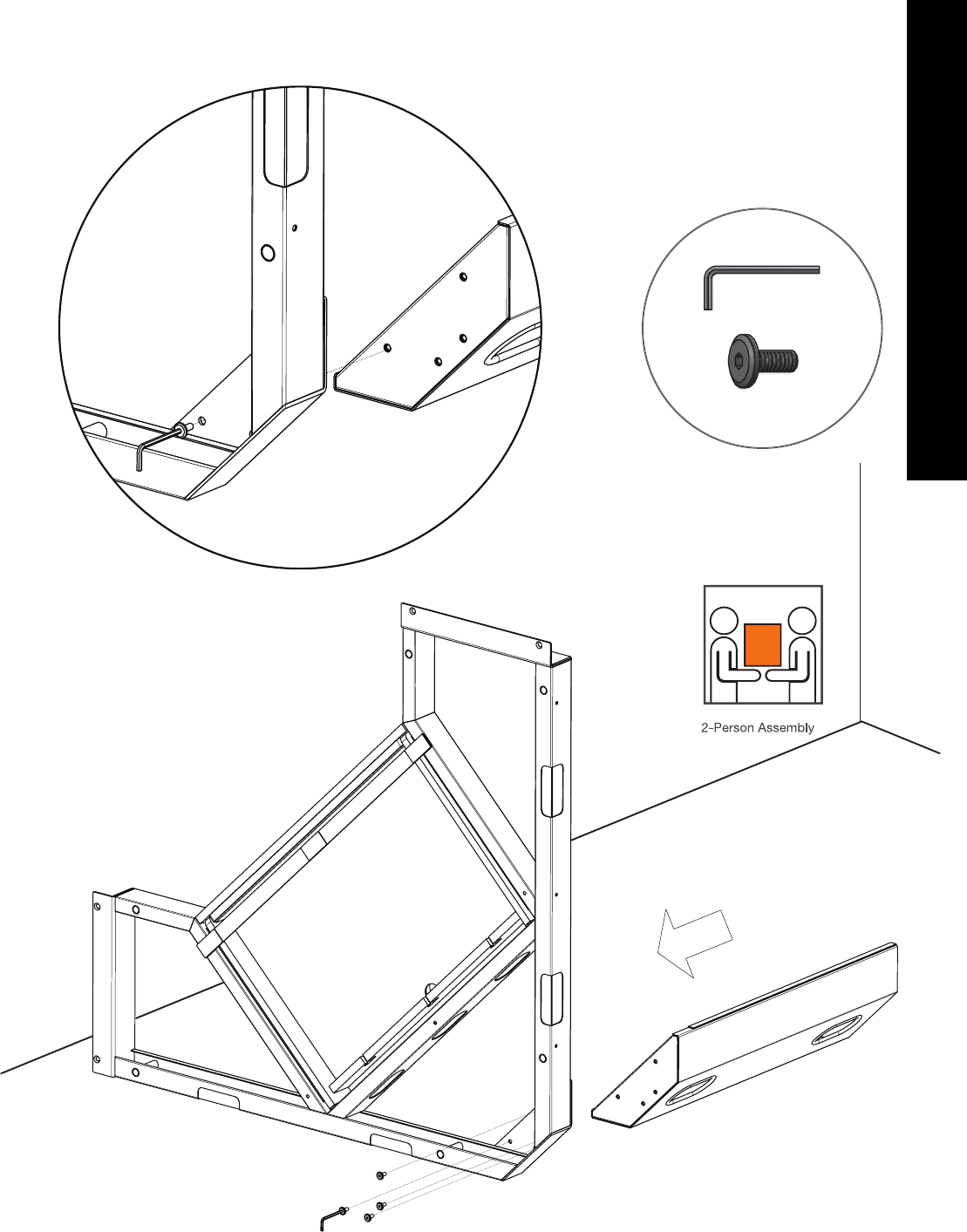 2-Person Assembly