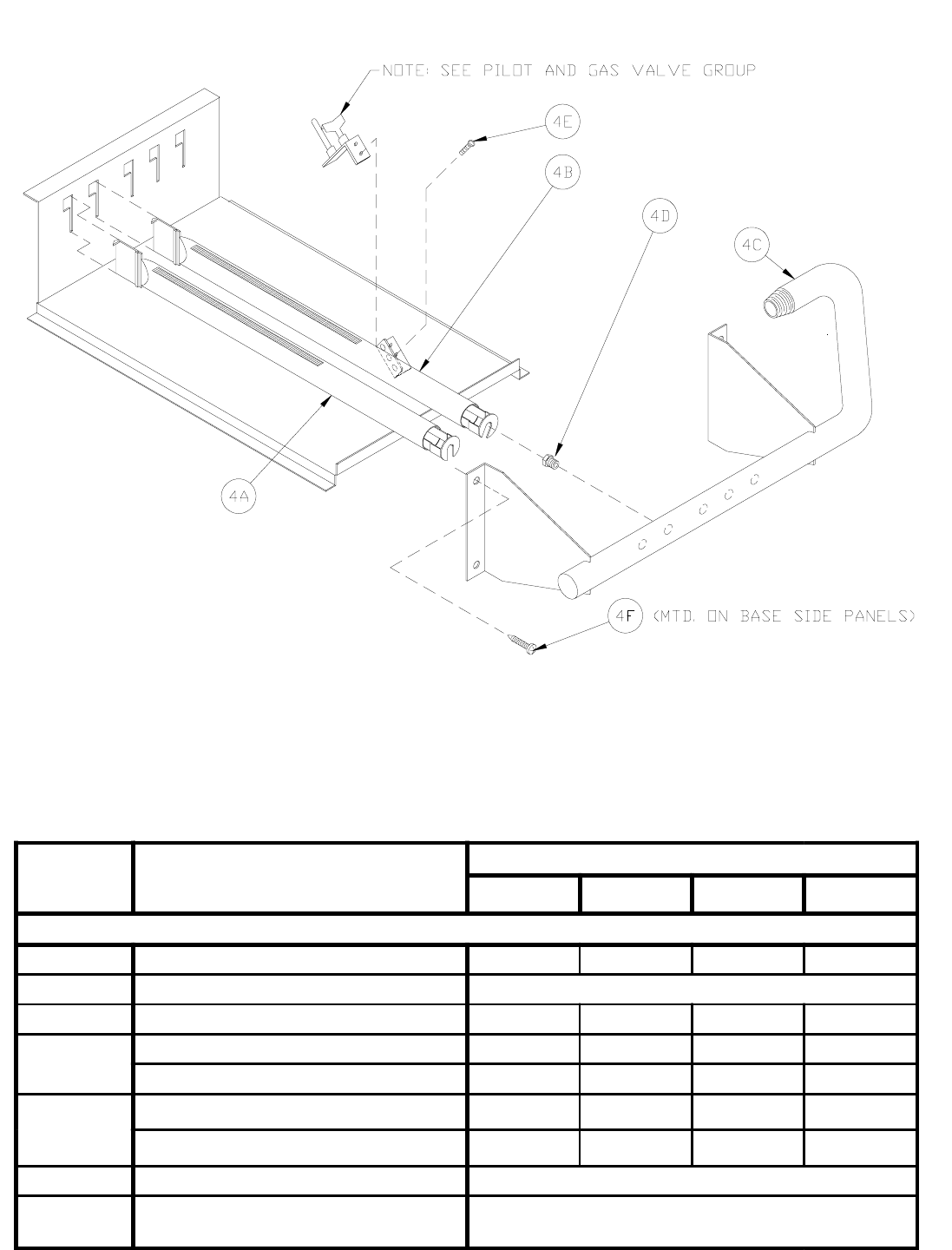 NOTE: SEE PILOT AND GAS VALVE GROUP

4E

4B

4D

4C

4A

4F (MTD. ON BASE SIDE PANELS)