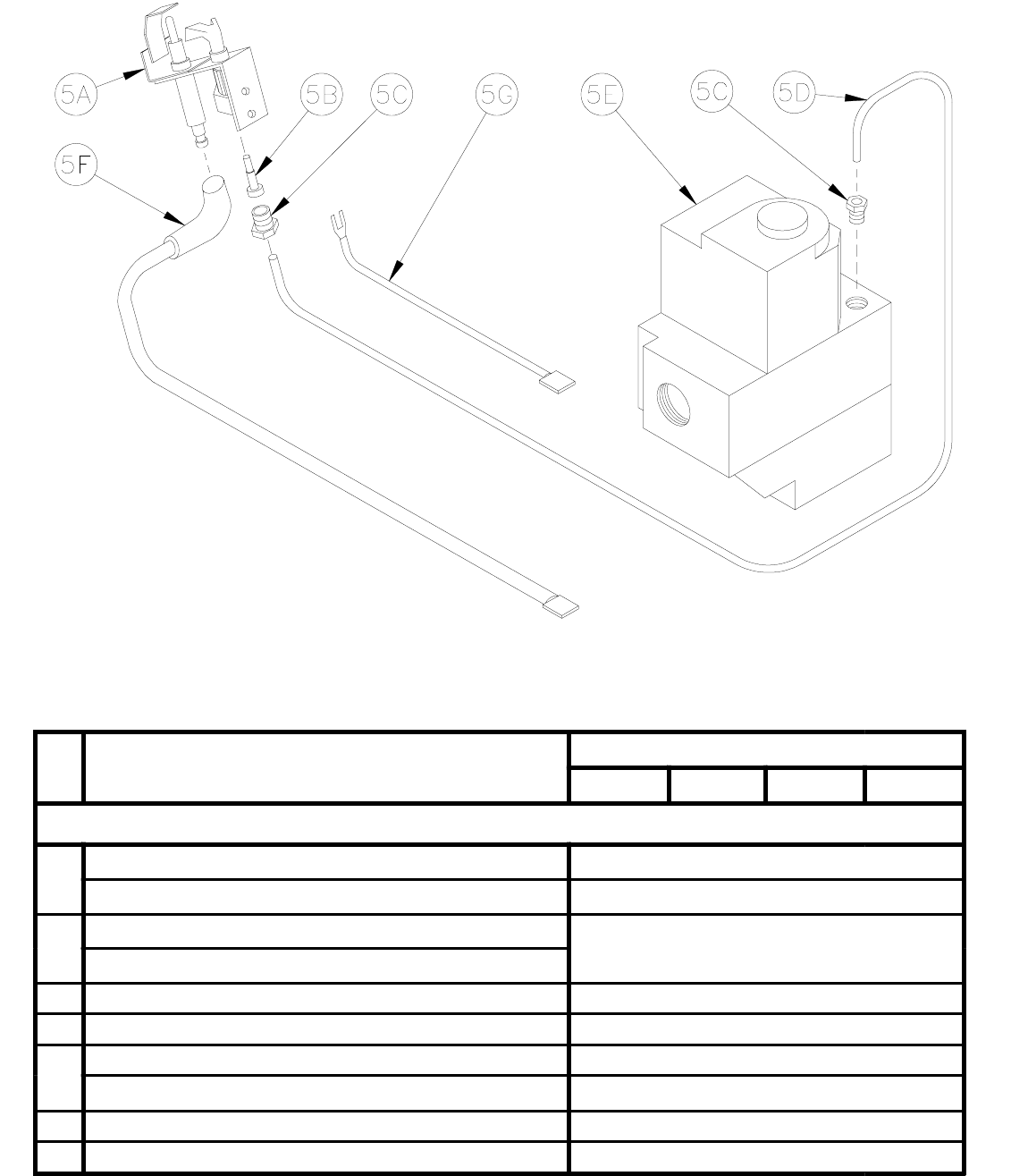 5A
5B
5C
5G
5E
5C
5D
5F