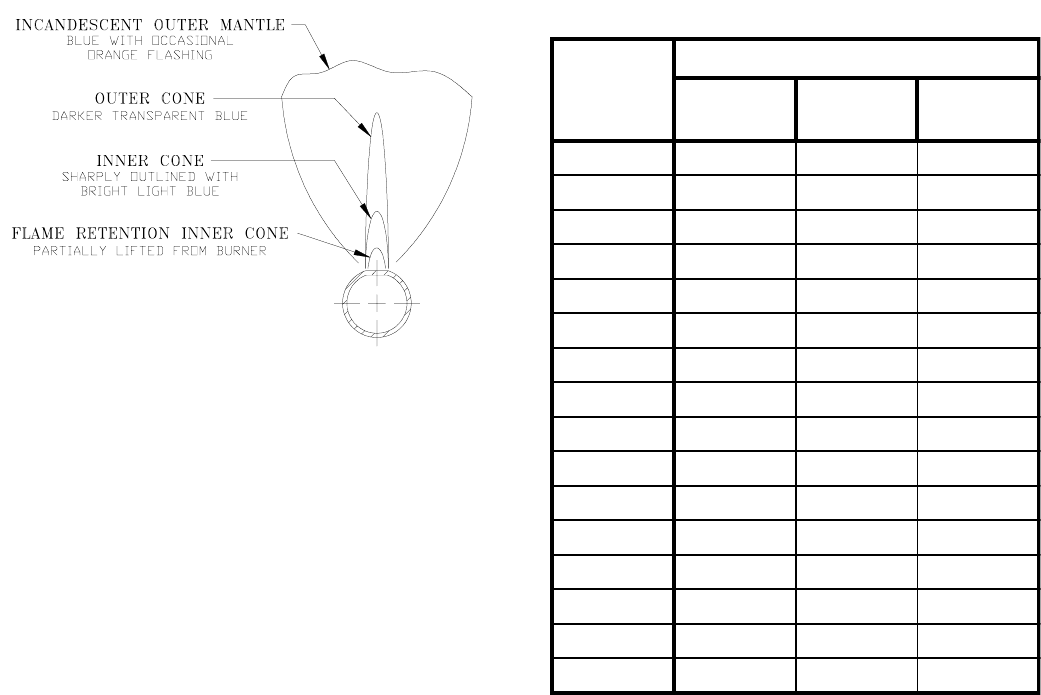 INCANDESCENT OUTER MANTLE
BLUE WITH OCCASIONAL ORANGE FLASHING

OUTER CONE
DARKER TRANSPARENT BLUE

INNER CONE
SHARPLY OUTLINED WITH BRIGHT LIGHT BLUE

FLAME RETENTION INNER CONE
PARTIALLY LIFTED FROM BURNER