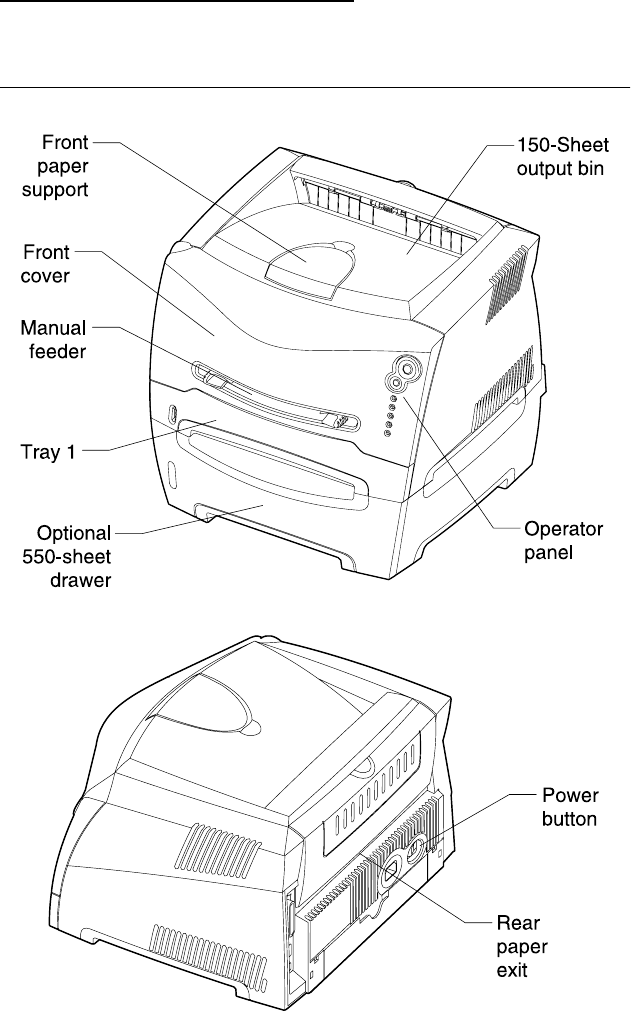 Front paper support

150-Sheet output bin

Front cover

Manual feeder

Tray 1

Optional 550-sheet drawer

Operator panel

Power button

Rear paper exit