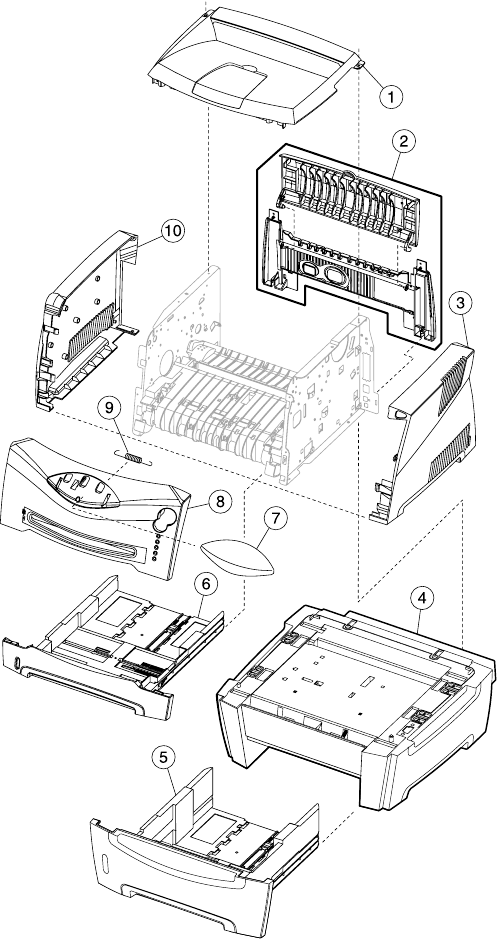 1
2
10
3
9
8
7
6
4
5