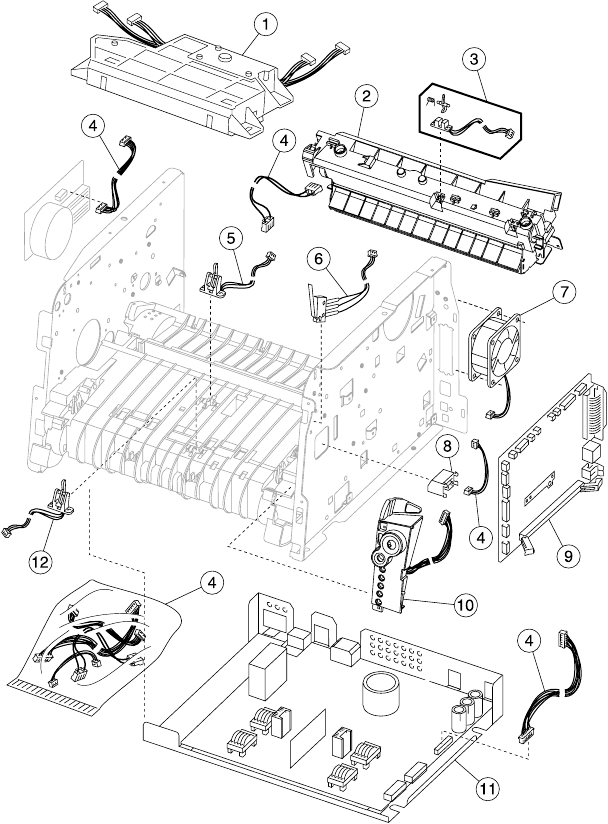 1
3
2
4
4
5
6
7
8
4
9
12
10
4
4
11