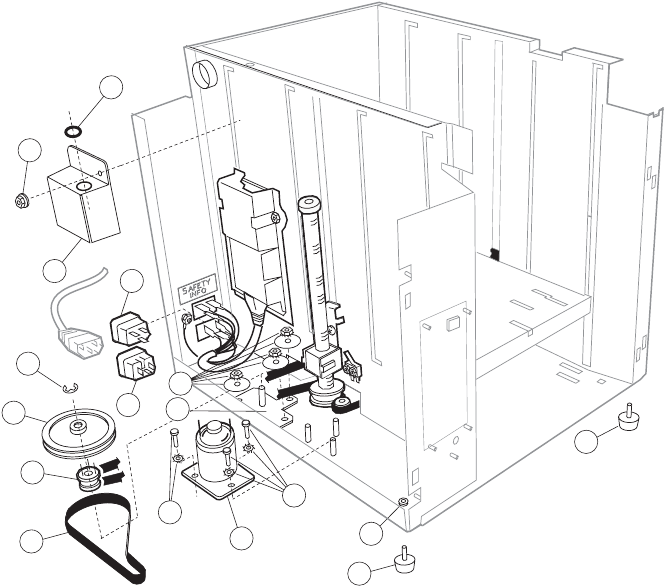 SAFETY INFO