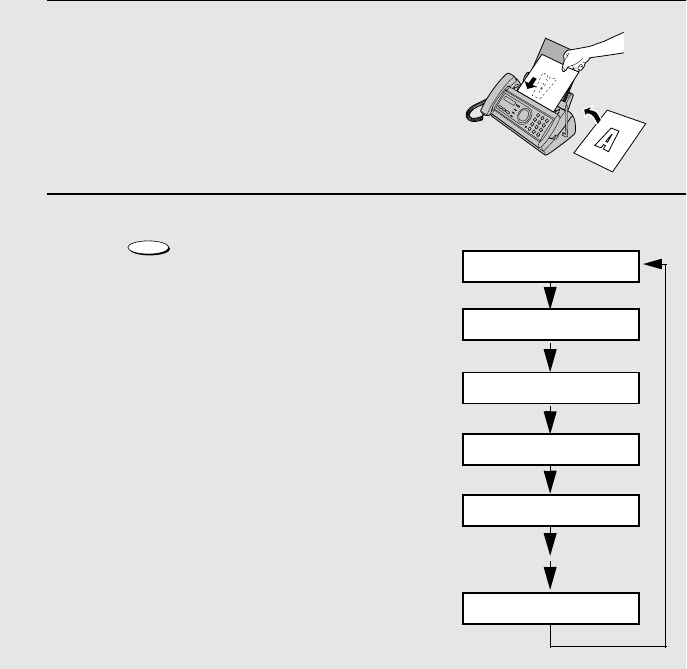 A