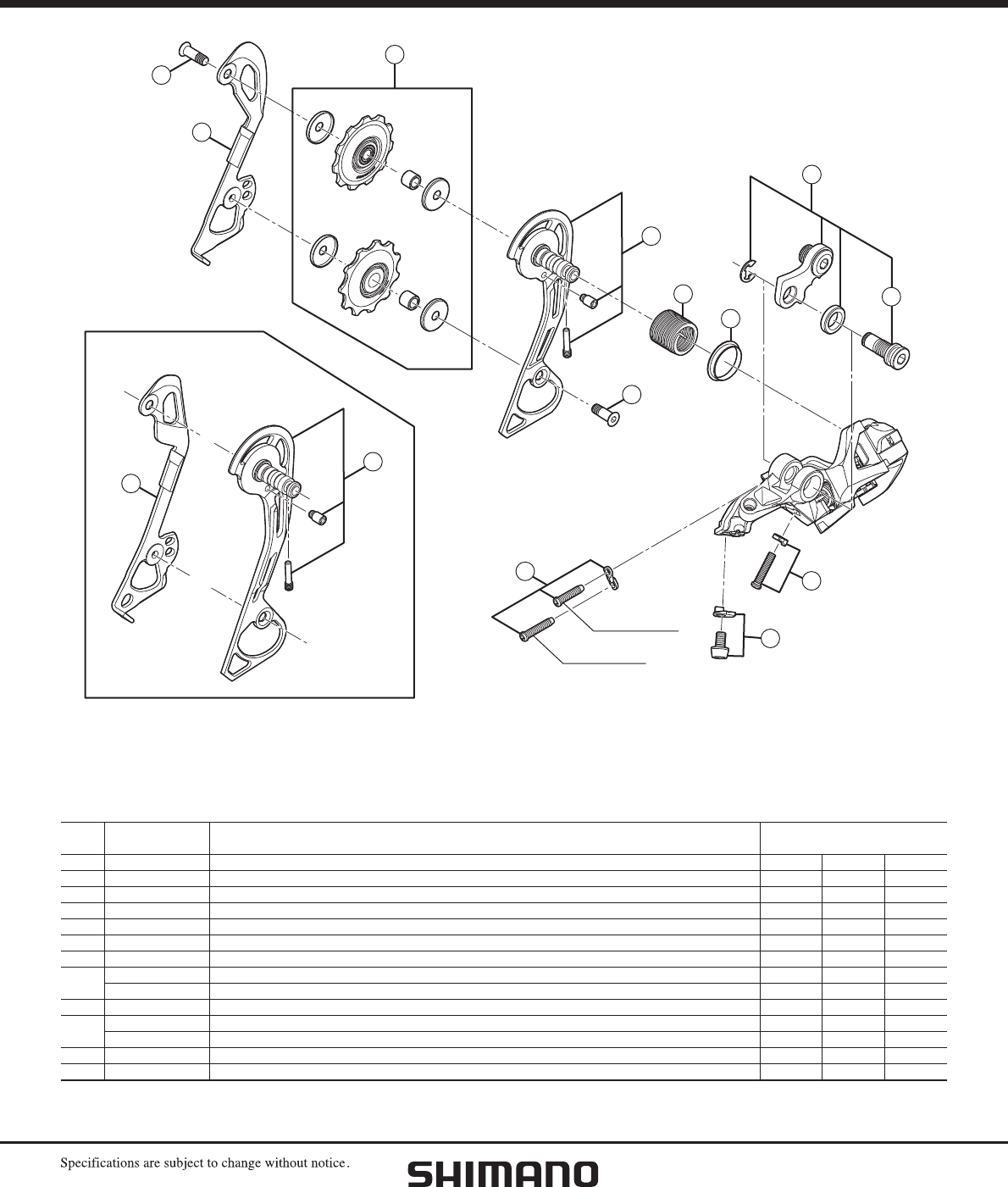 Specifications are subject to change without notice.

SHIMANO