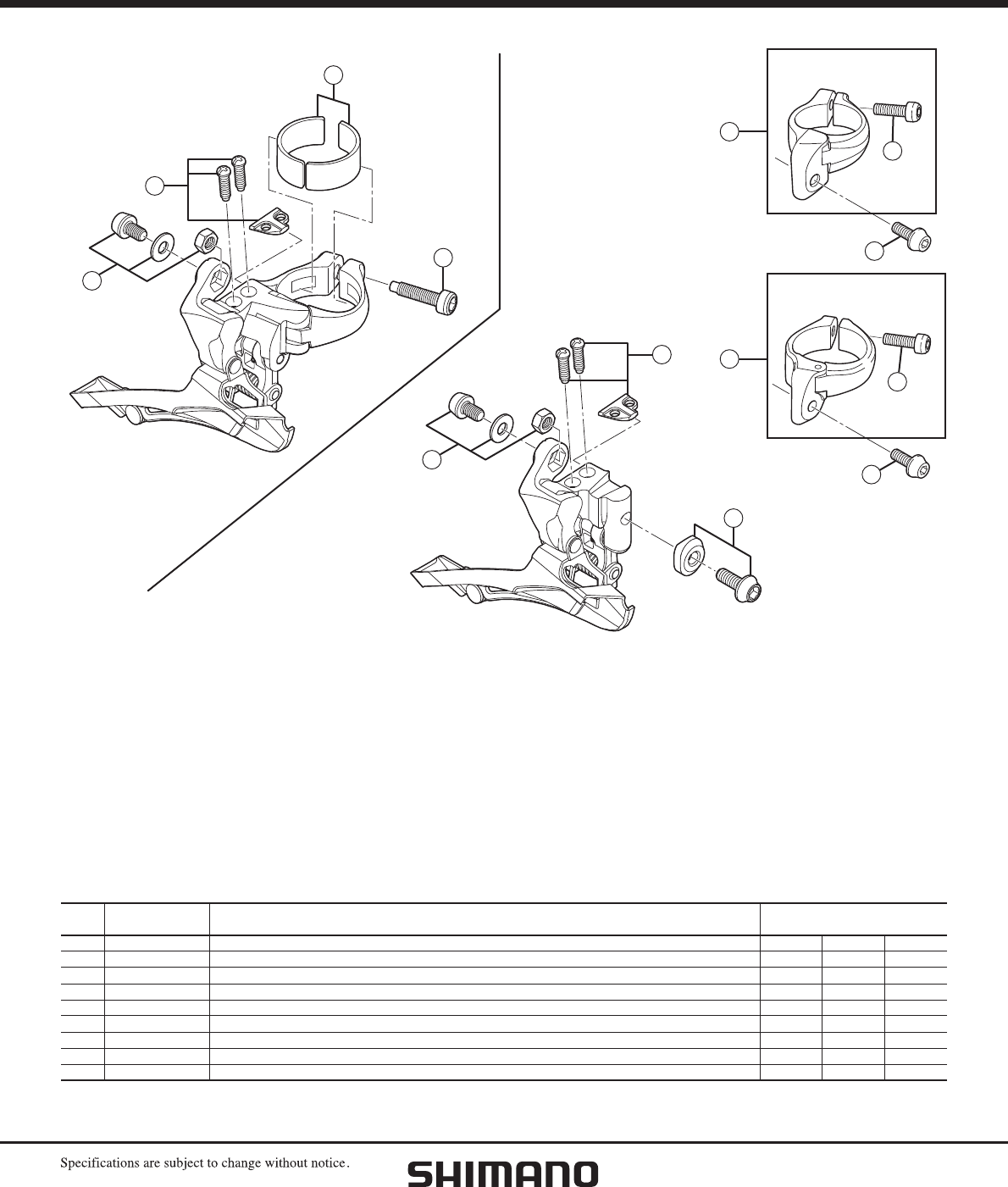 Specifications are subject to change without notice.

SHIMANO