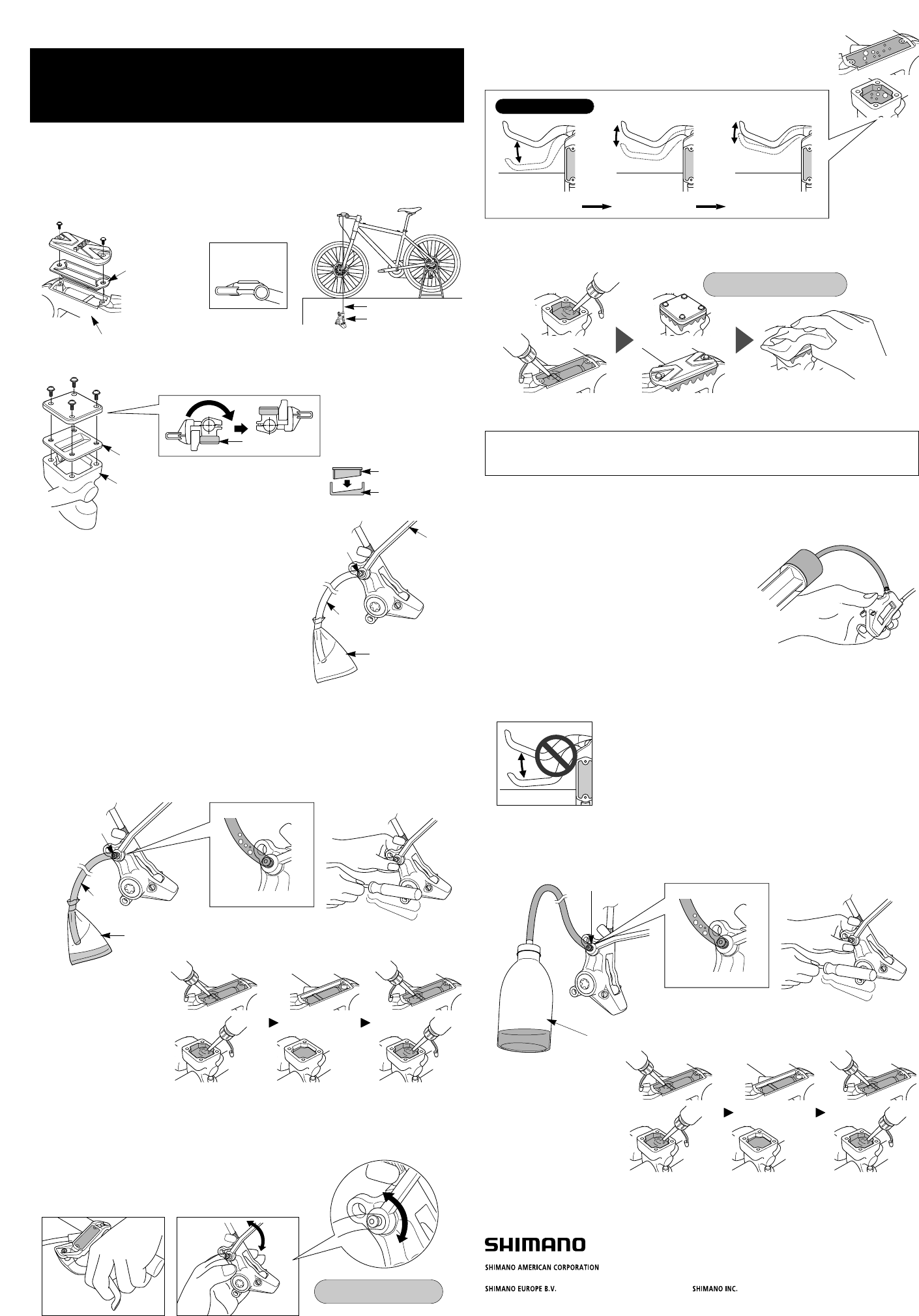 SHIMANO

SHIMANO AMERICAN CORPORATION

SHIMANO EUROPE B.V.

SHIMANO INC.