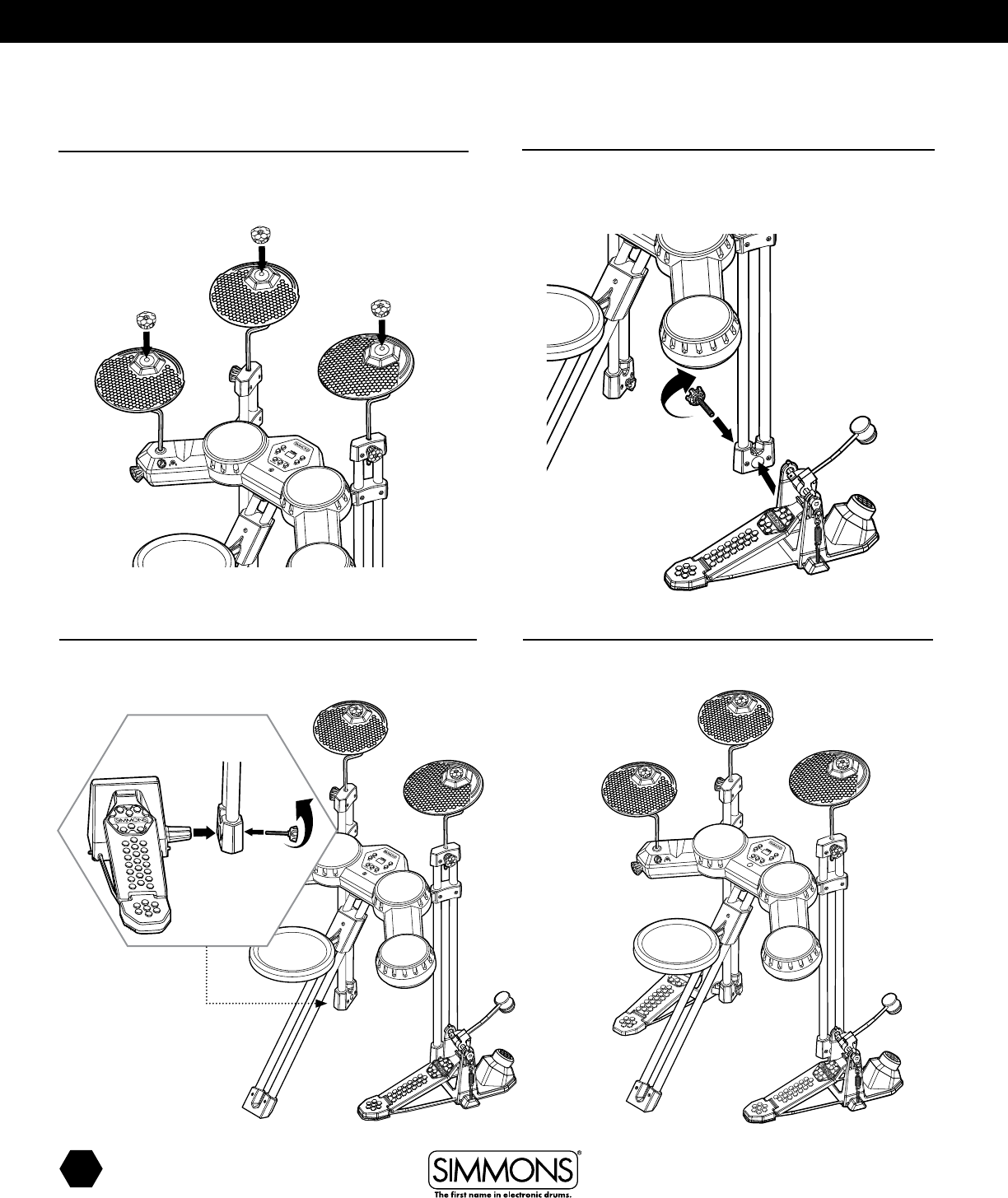 SIMMONS

SIMMONS®
The first name in electronic drums.