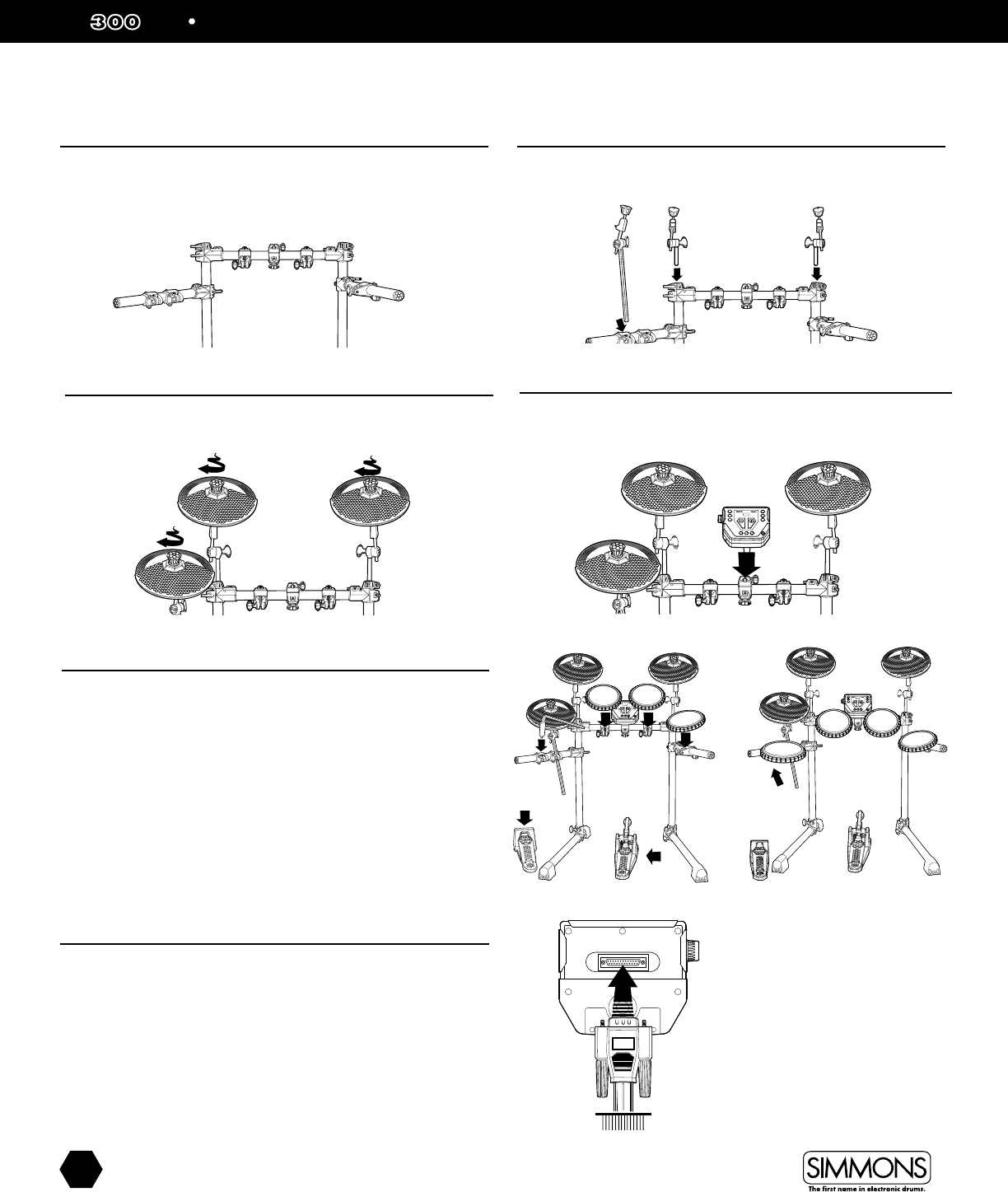 300 •

SIMMONS
The first name in electronic drums.