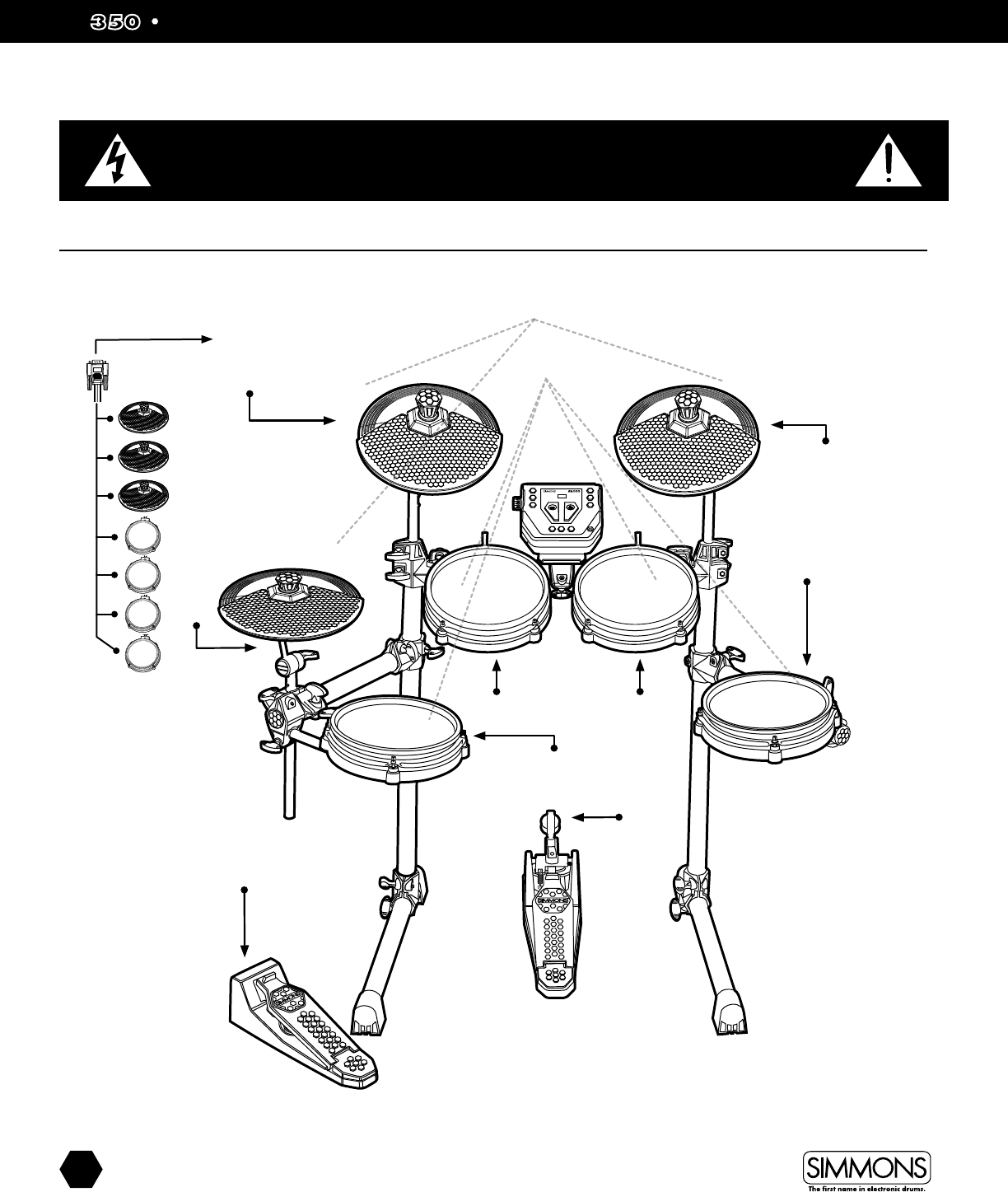 350 •

SIMMONS
The first name in electronic drums.