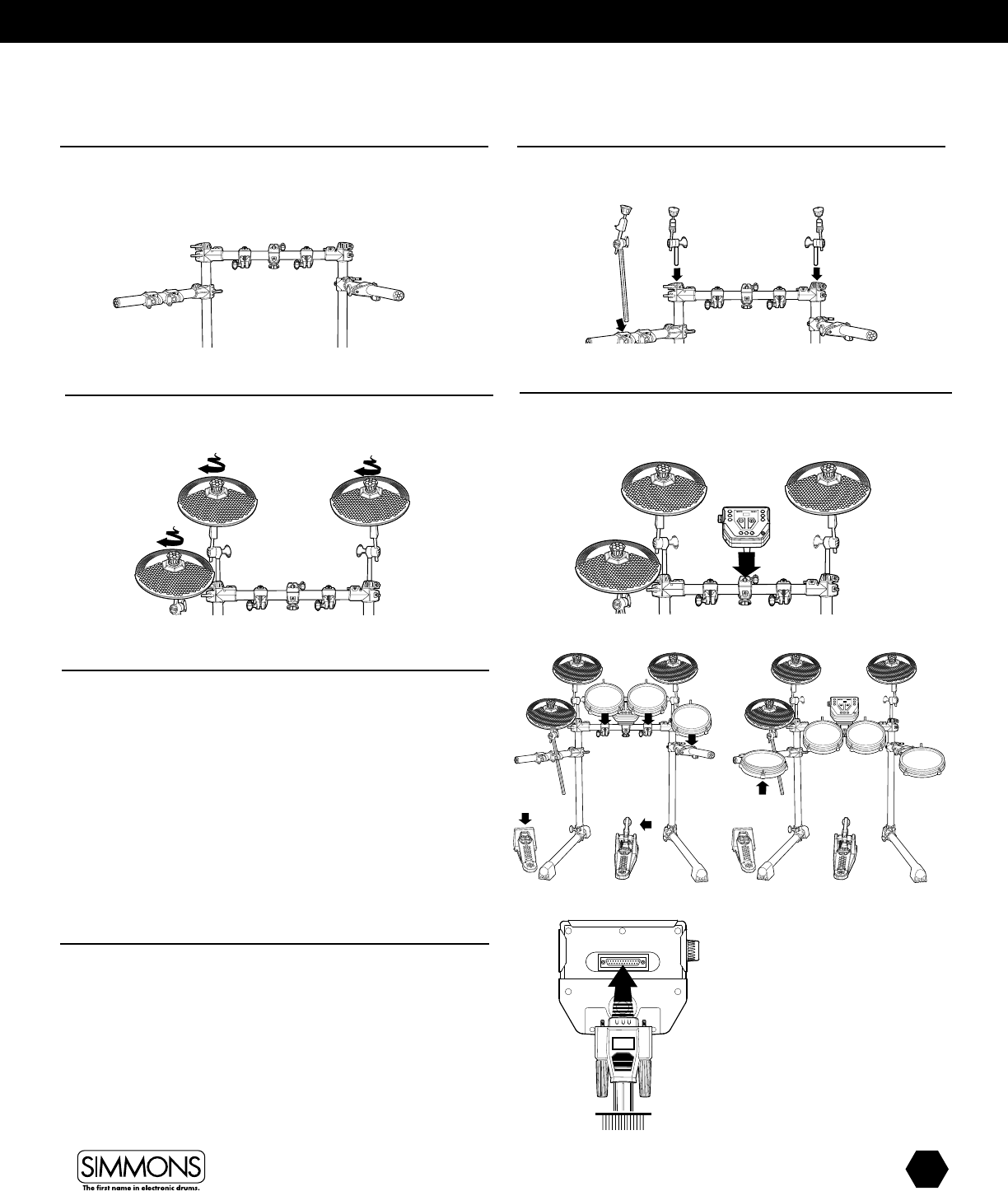 SIMMONS
The first name in electronic drums.