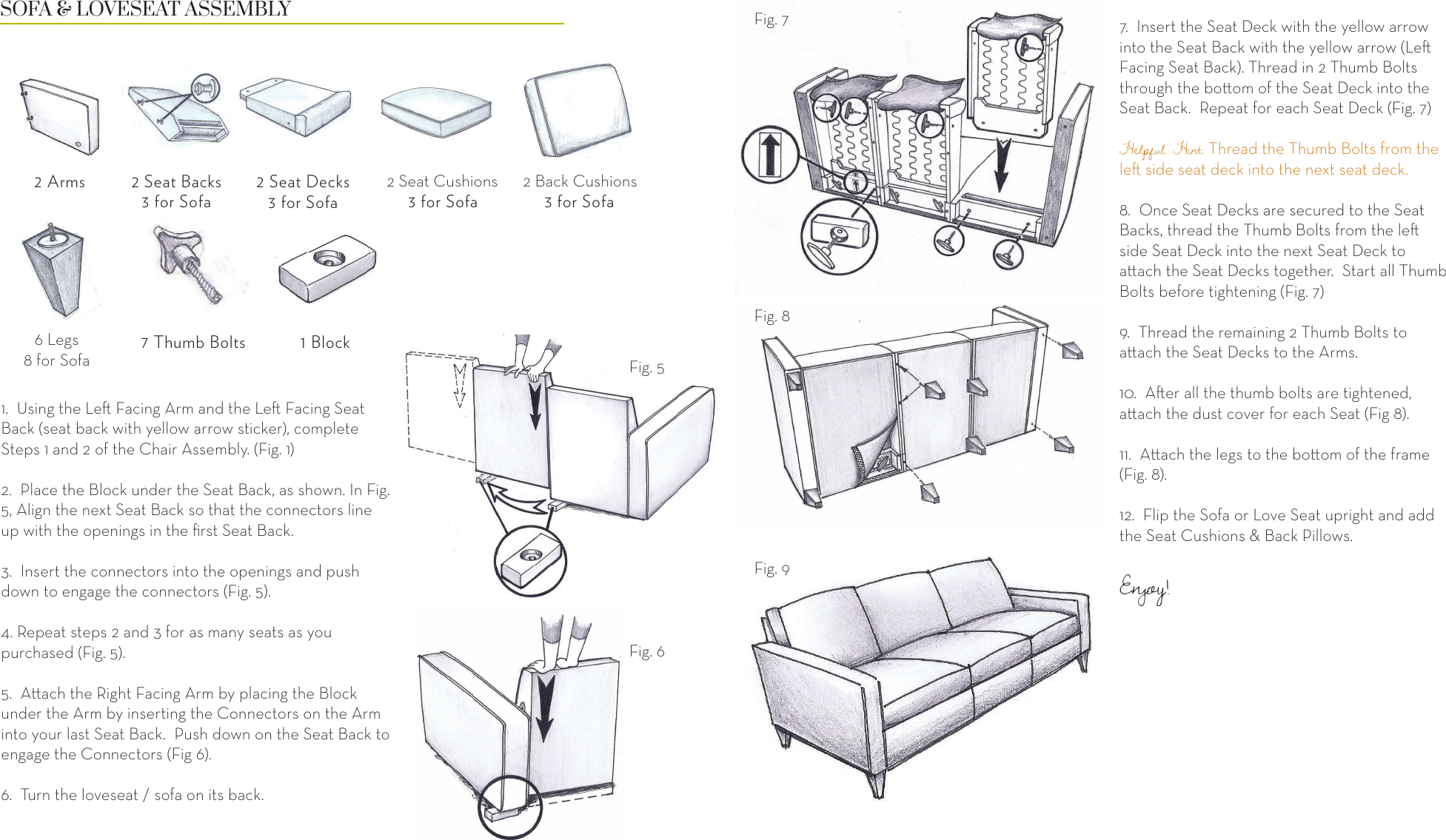 SOFA & LOVESEAT ASSEMBLY

2 Arms

2 Seat Backs
3 for Sofa

2 Seat Decks
3 for Sofa

2 Seat Cushions
3 for Sofa

2 Back Cushions
3 for Sofa

6 Legs
8 for Sofa

7 Thumb Bolts

1 Block

1. Using the Left Facing Arm and the Left Facing Seat Back (seat back with yellow arrow sticker), complete Steps 1 and 2 of the Chair Assembly. (Fig. 1)

2. Place the Block under the Seat Back, as shown. In Fig. 5, Align the next Seat Back so that the connectors line up with the openings in the first Seat Back.

3. Insert the connectors into the openings and push down to engage the connectors (Fig. 5).

4. Repeat steps 2 and 3 for as many seats as you purchased (Fig. 5).

5. Attach the Right Facing Arm by placing the Block under the Arm by inserting the Connectors on the Arm into your last Seat Back. Push down on the Seat Back to engage the Connectors (Fig 6).

6. Turn the loveseat / sofa on its back.

Fig. 5

Fig. 6

Fig. 7

Fig. 8

Fig. 9

7. Insert the Seat Deck with the yellow arrow into the Seat Back with the yellow arrow (Left Facing Seat Back). Thread in 2 Thumb Bolts through the bottom of the Seat Deck into the Seat Back. Repeat for each Seat Deck (Fig. 7)

Helpful Hint: Thread the Thumb Bolts from the left side seat deck into the next seat deck.

8. Once Seat Decks are secured to the Seat Backs, thread the Thumb Bolts from the left side Seat Deck into the next Seat Deck to attach the Seat Decks together. Start all Thumb Bolts before tightening (Fig. 7)

9. Thread the remaining 2 Thumb Bolts to attach the Seat Decks to the Arms.

10. After all the thumb bolts are tightened, attach the dust cover for each Seat (Fig 8).

11. Attach the legs to the bottom of the frame (Fig. 8).

12. Flip the Sofa or Love Seat upright and add the Seat Cushions & Back Pillows.

Enjoy!