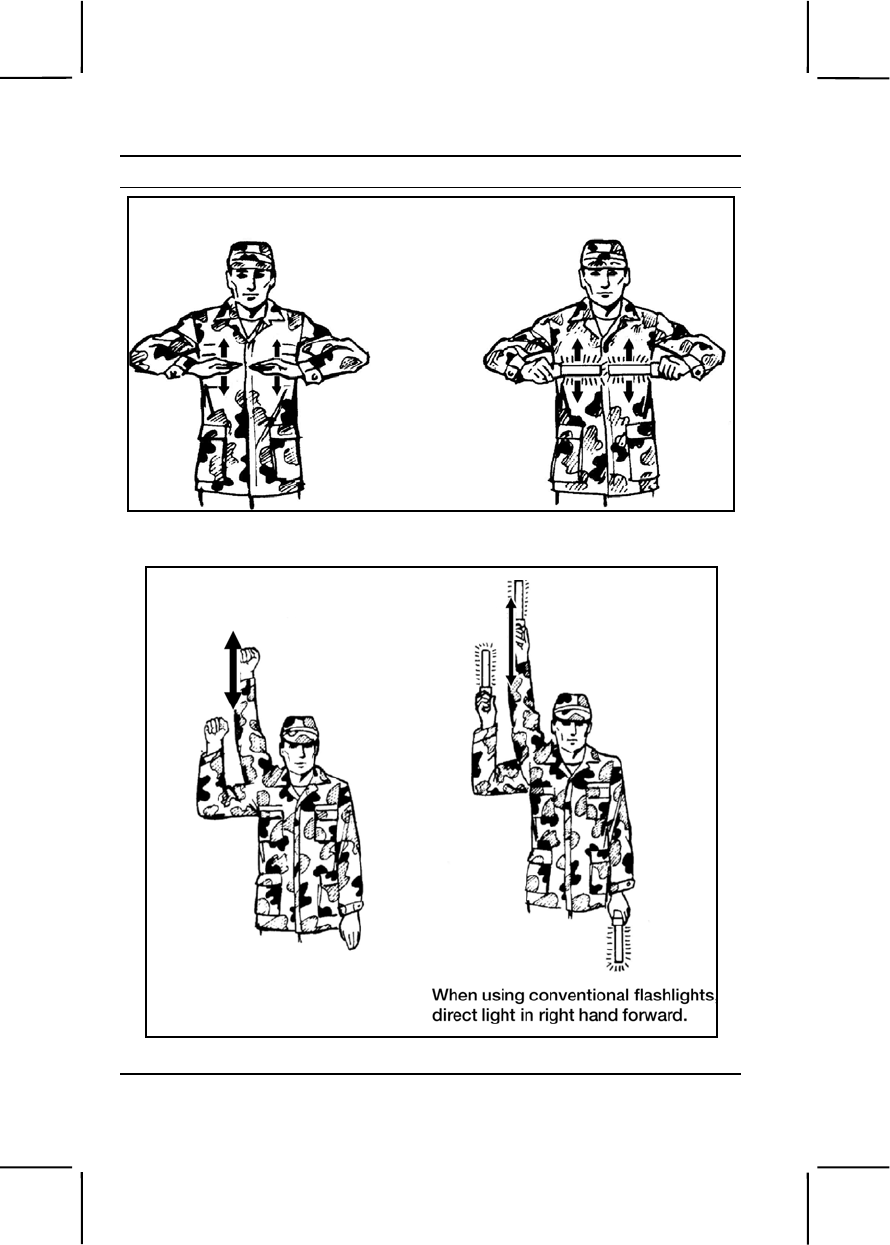 When using conventional flashlights, direct light in right hand forward.