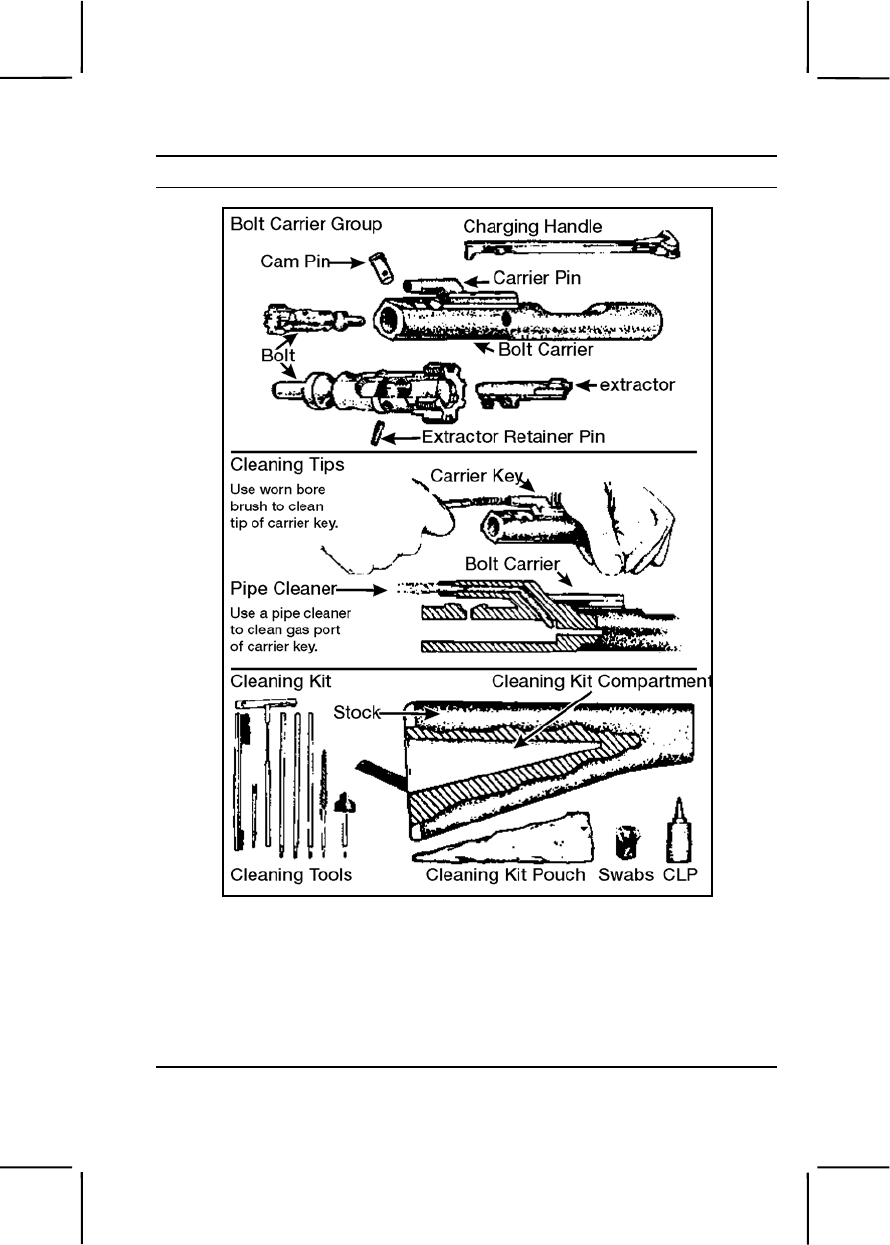 Bolt Carrier Group

Charging Handle

Cam Pin

Carrier Pin

Bolt

Bolt Carrier

extractor

Extractor Retainer Pin

Cleaning Tips

Use worn bore brush to clean tip of carrier key.

Carrier Key

Bolt Carrier

Pipe Cleaner

Use a pipe cleaner to clean gas port of carrier key.

Cleaning Kit

Cleaning Kit Compartment

Stock

Cleaning Tools

Cleaning Kit Pouch

Swabs

CLP