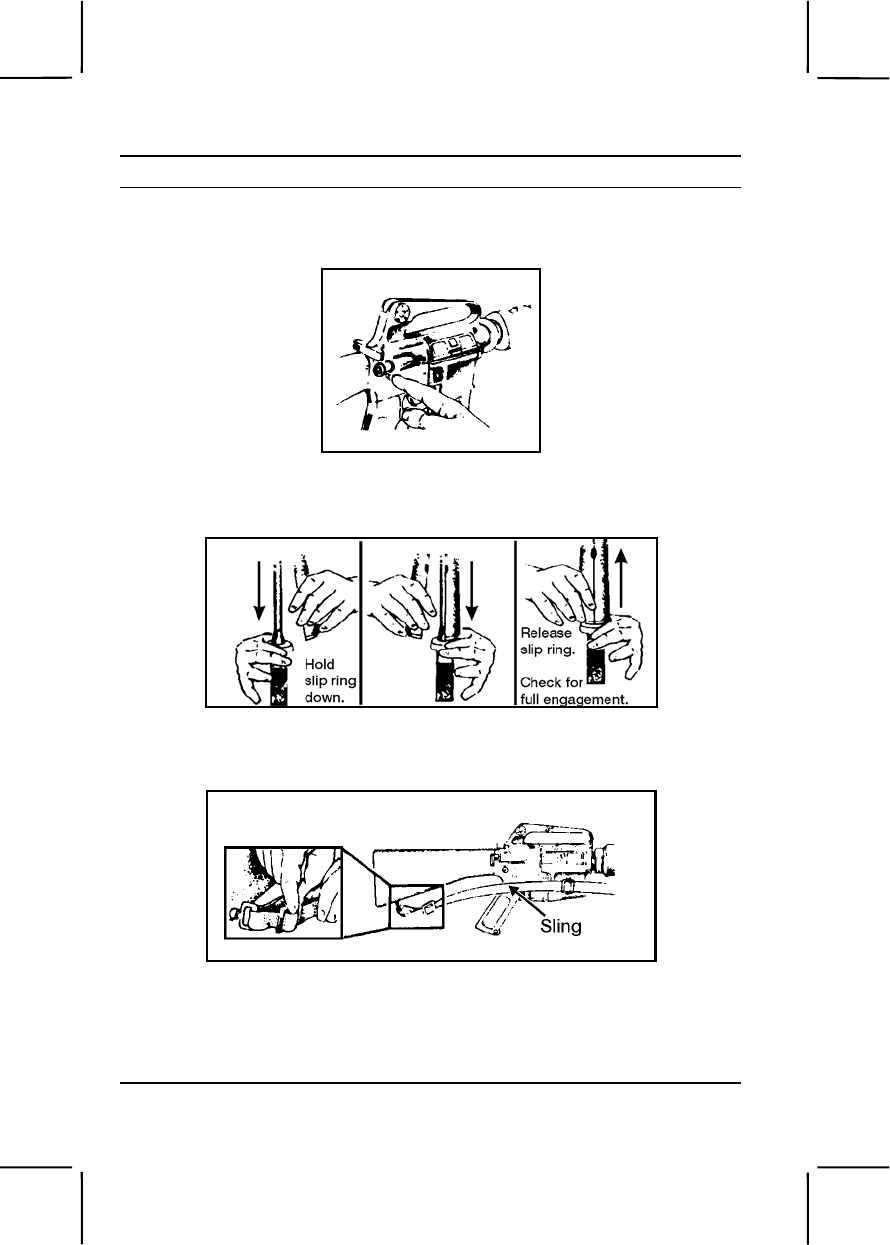 Hold slip ring down.

Release slip ring.

Check for full engagement.

Sling