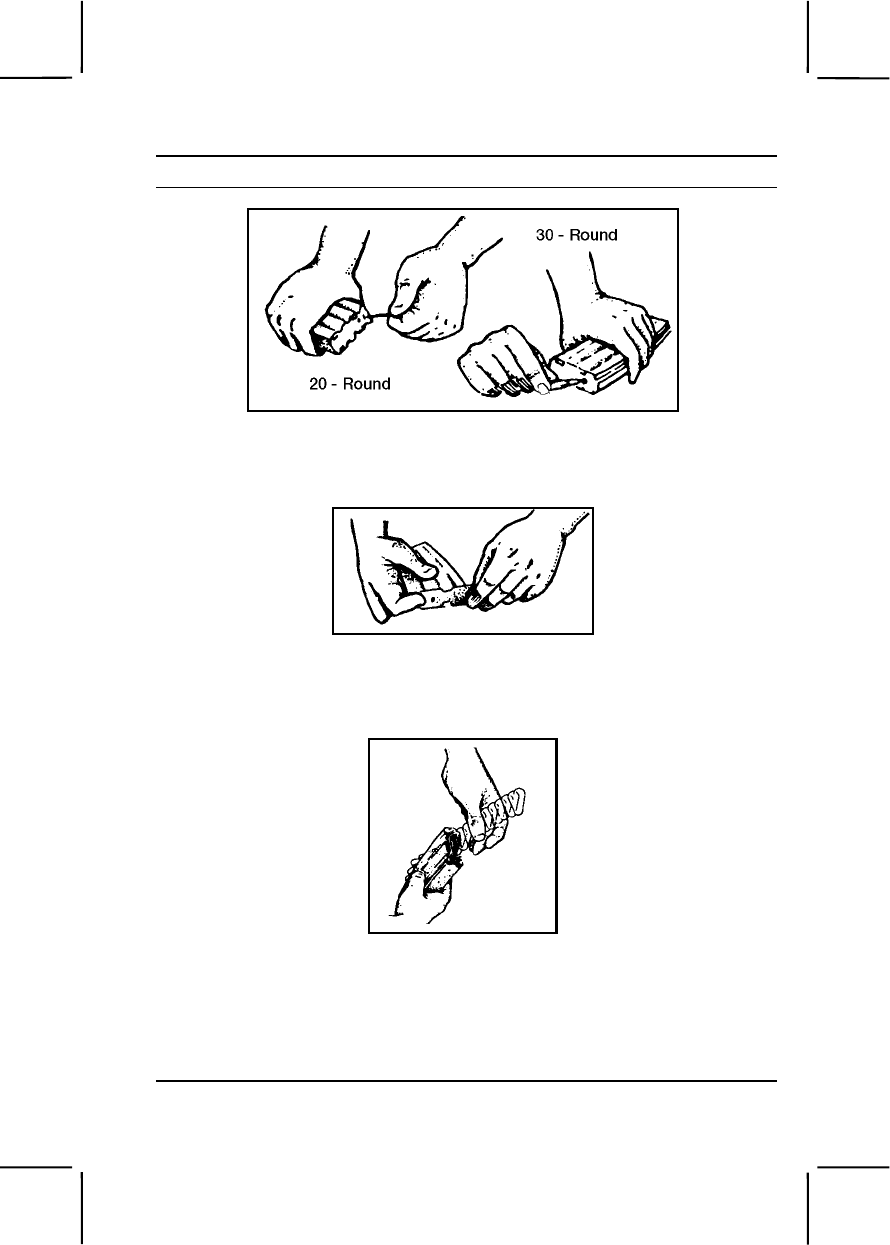 30 - Round

20 - Round