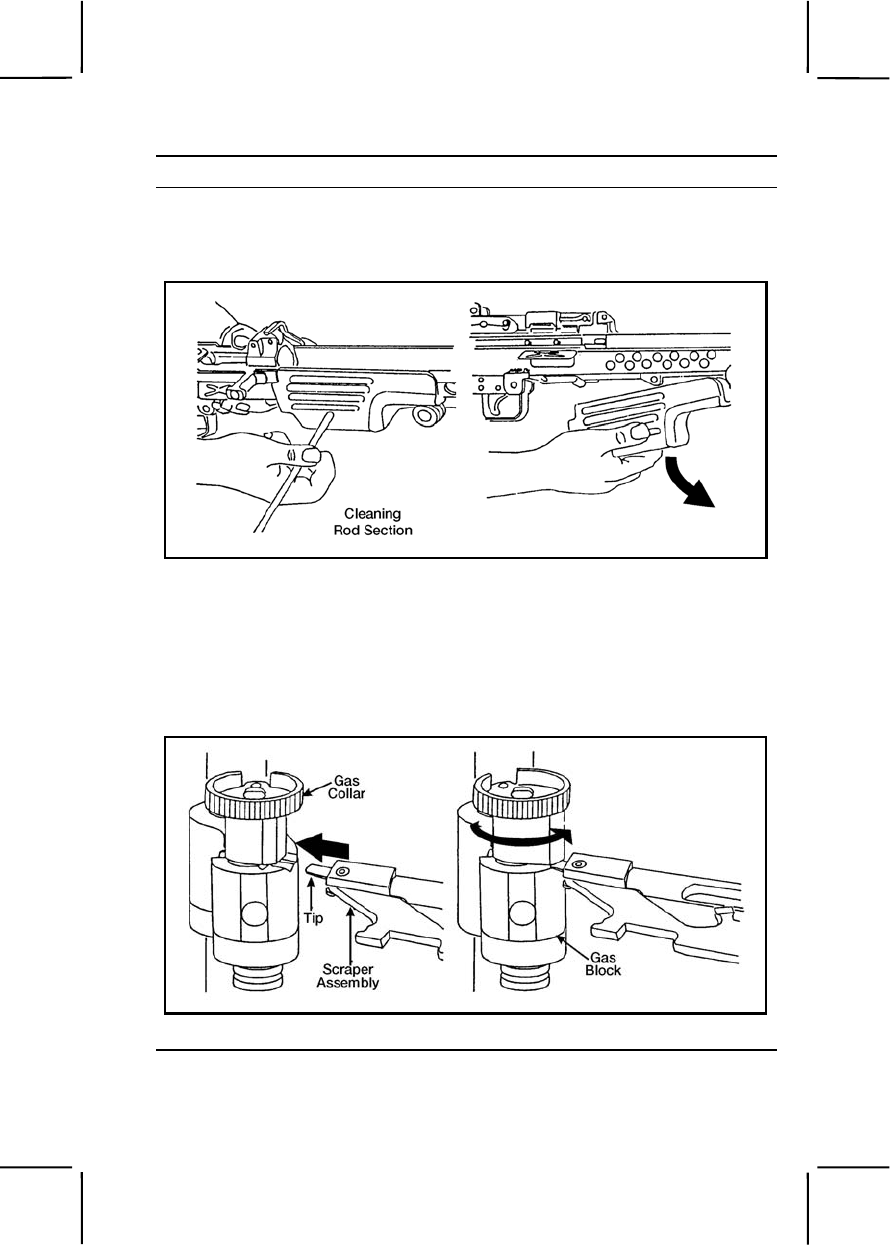 Cleaning Rod Section

Gas Collar

Tip

Scraper Assembly

Gas Block