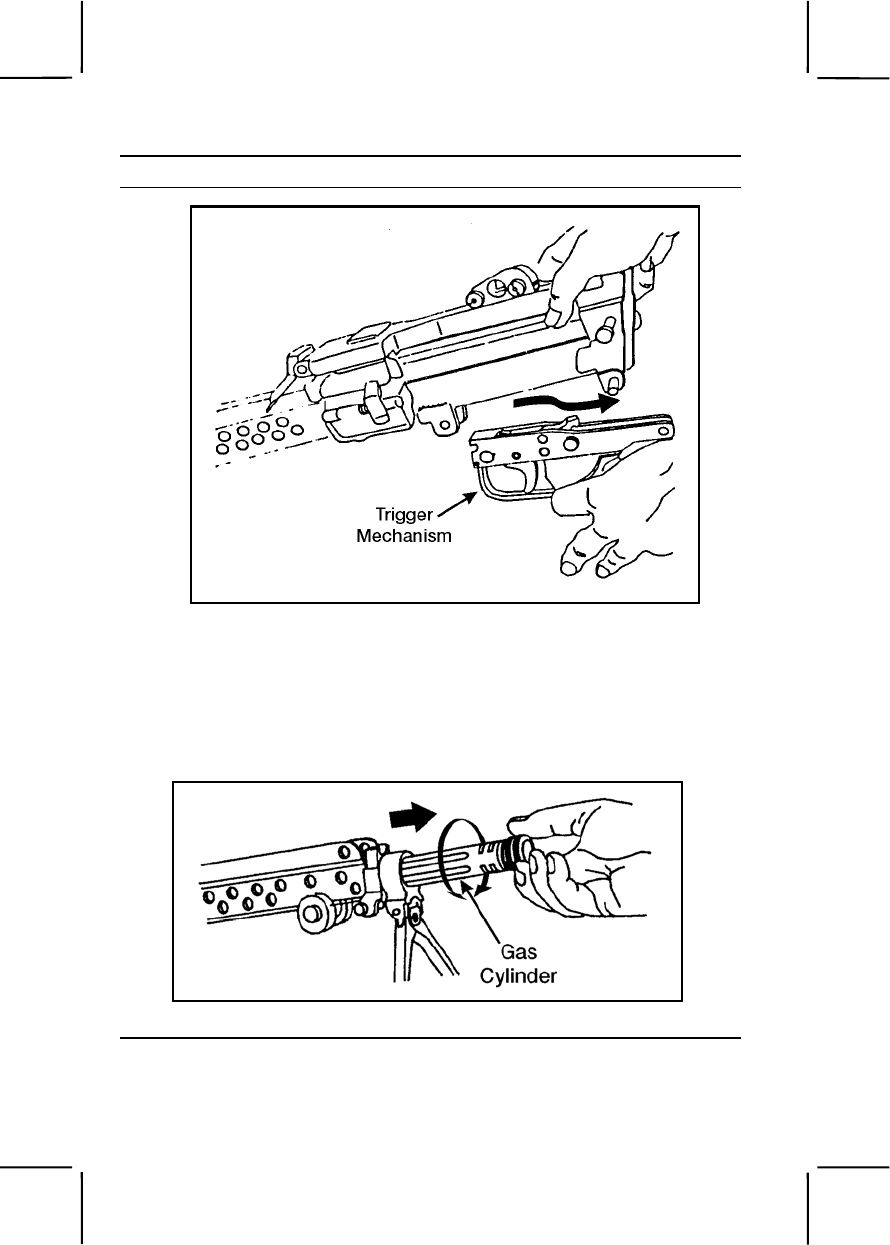 Trigger Mechanism

Gas Cylinder