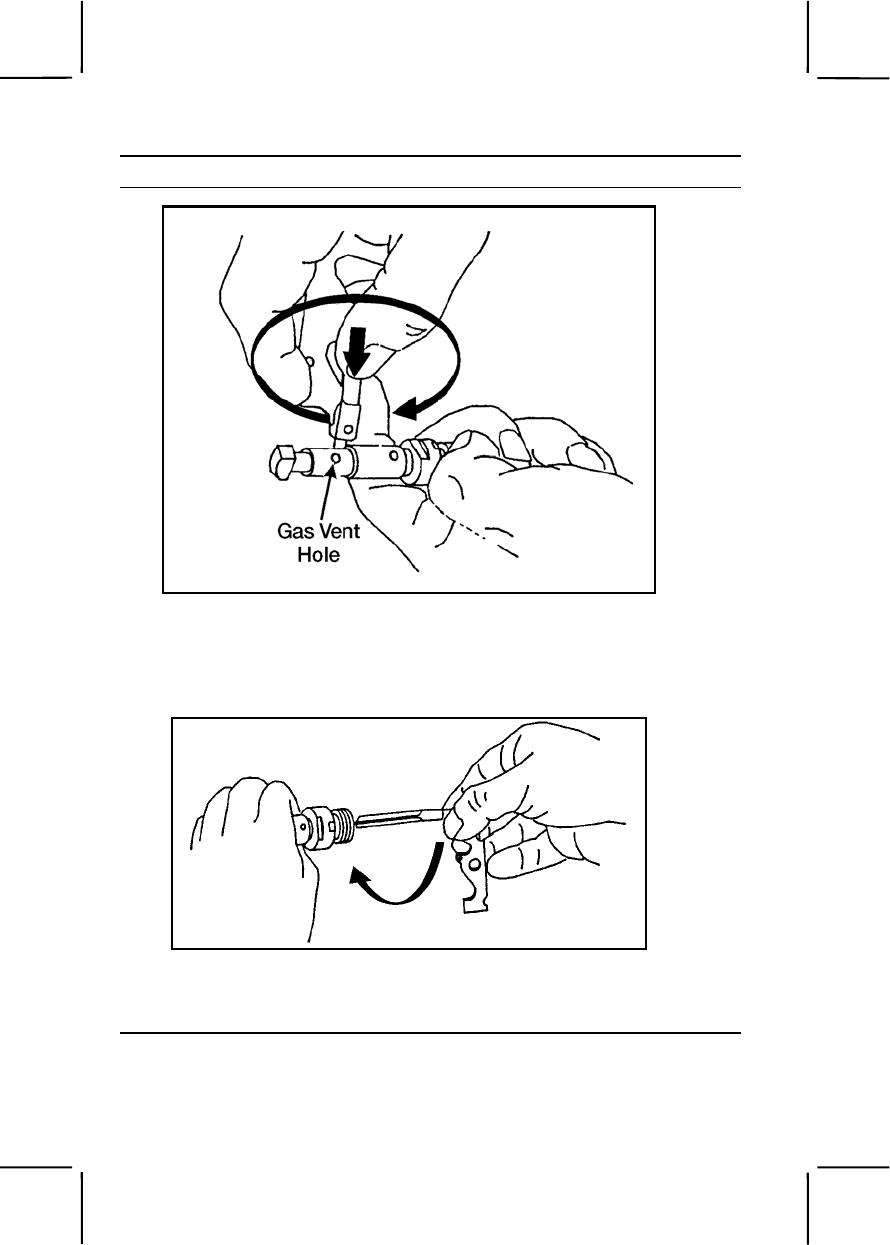 Gas Vent Hole