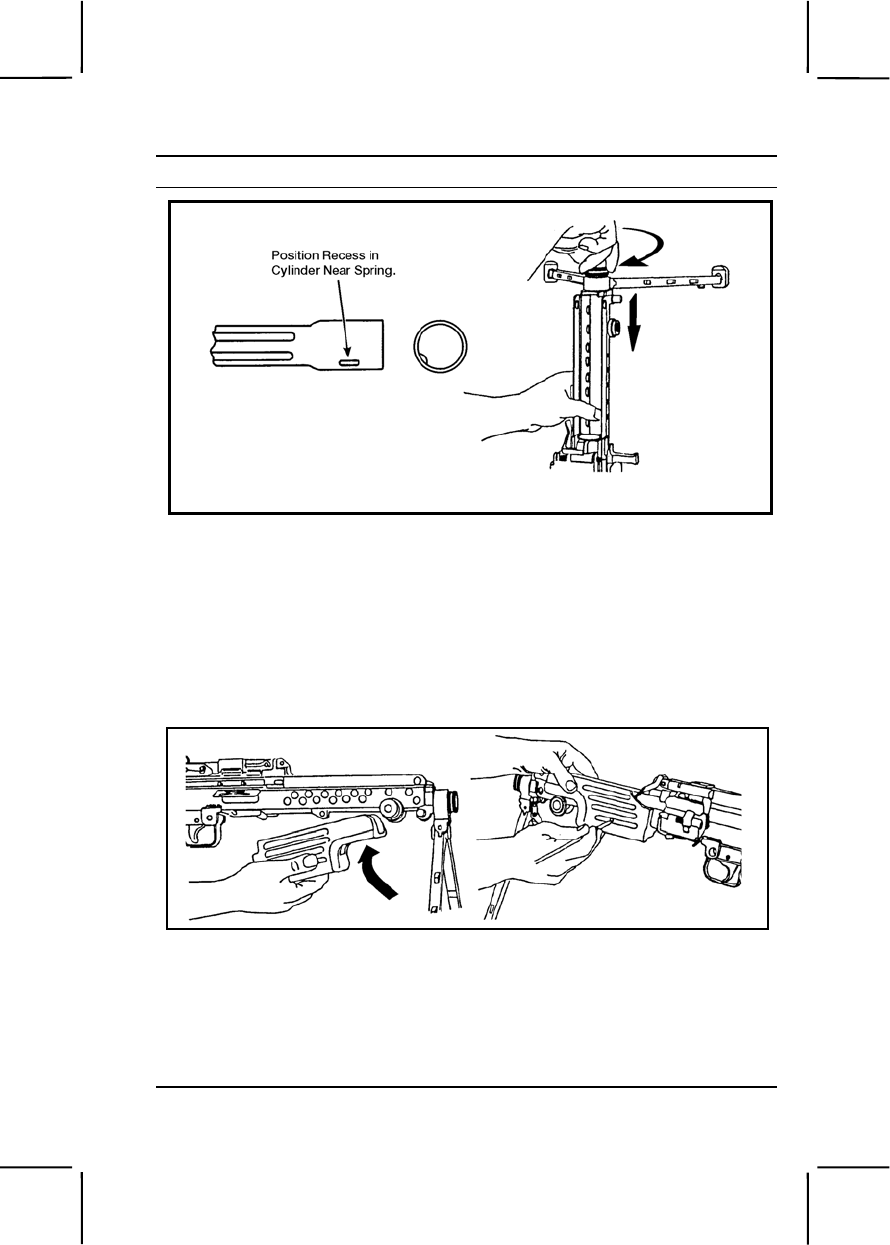 Position Recess in Cylinder Near Spring.