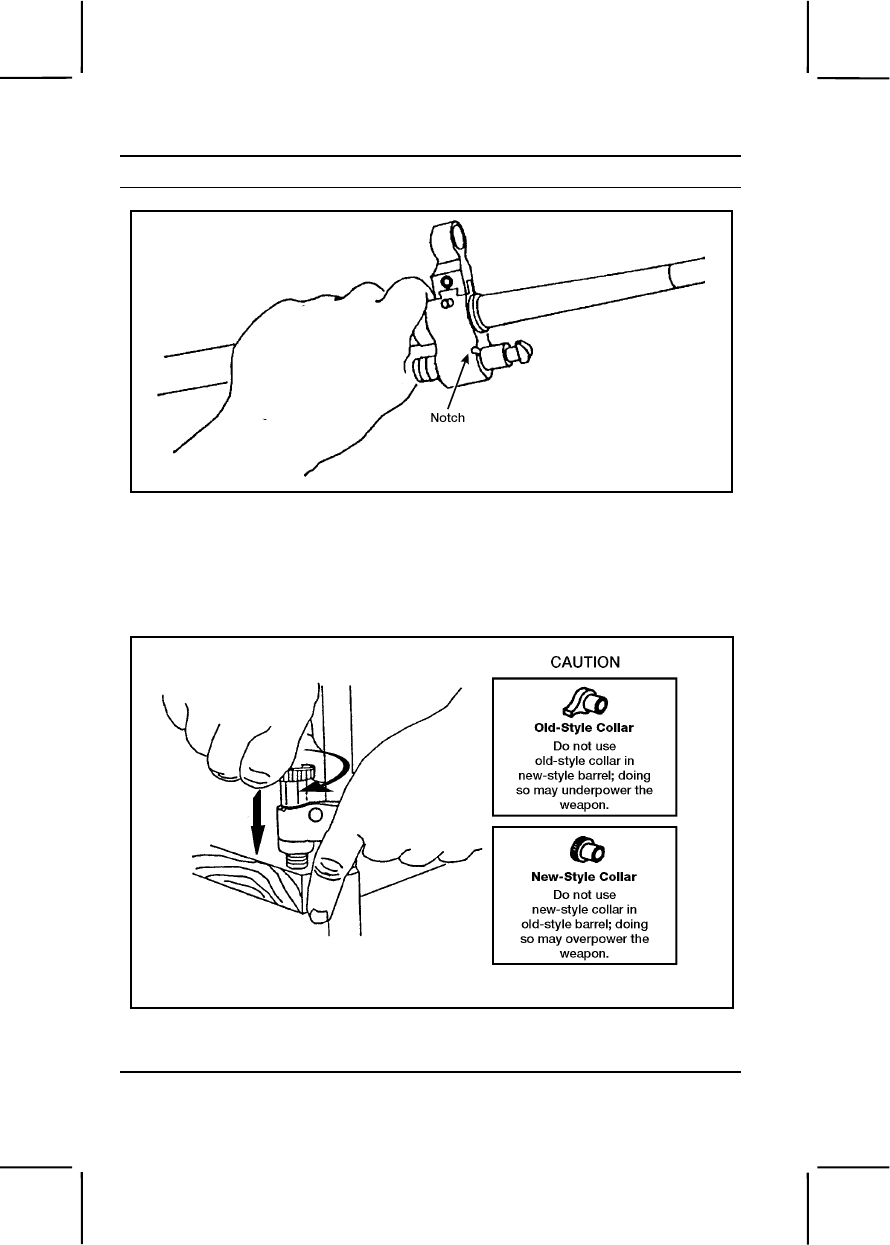 Notch

CAUTION

Old-Style Collar
Do not use old-style collar in new-style barrel; doing so may underpower the weapon.

New-Style Collar
Do not use new-style collar in old-style barrel; doing so may overpower the weapon.